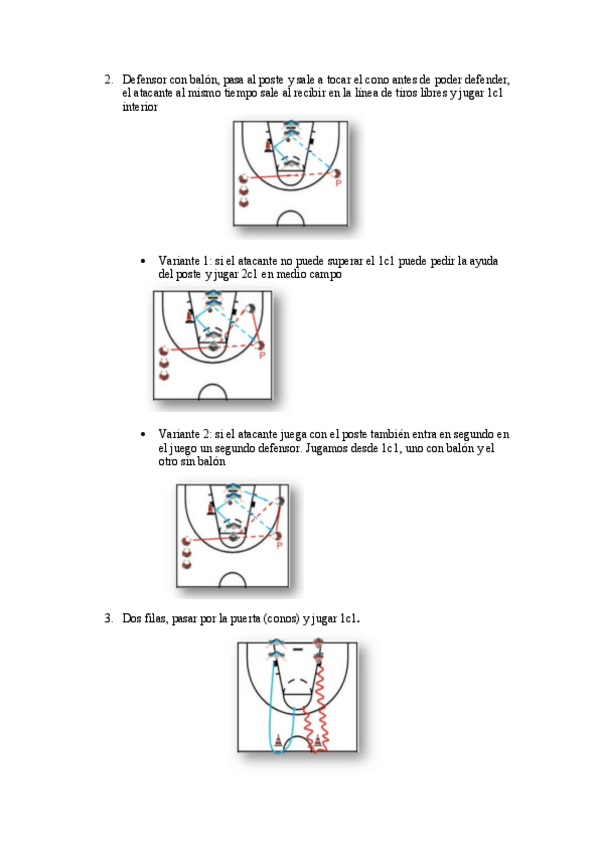 2. Defensor con balón, pasa al poste y sale a tocar el cono antes de poder defender, el atacante al mismo tiempo sale al recibir en la línea de tiros libres y jugar 1c1 interior

P

• Variante 1: si el atacante no puede superar el 1c1 puede pedir la ayuda del poste y jugar 2c1 en medio campo

P

• Variante 2: si el atacante juega con el poste también entra en segundo en el juego un segundo defensor. Jugamos desde 1c1, uno con balón y el otro sin balón

P

3. Dos filas, pasar por la puerta (conos) y jugar 1c1.