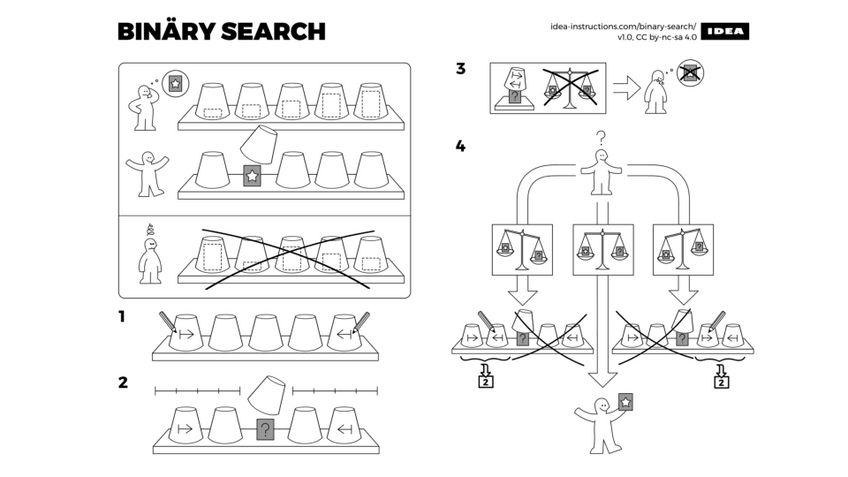 BINÄRY SEARCH

idea-instructions.com/binary-search/
v1.0, CC by-nc-sa 4.0

IDEA

1

2

?

3

?

4

?

2

2