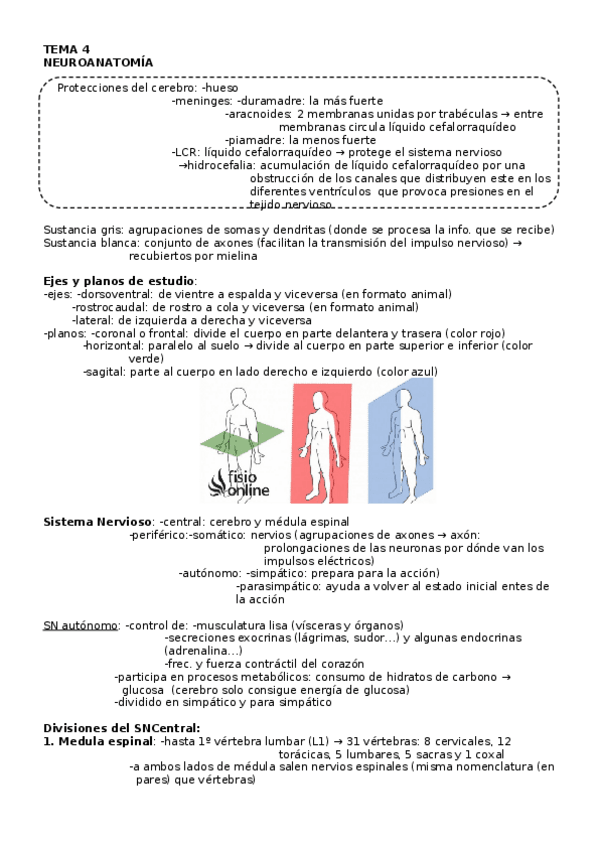 TEMA 4
NEUROANATOMÍA

Protecciones del cerebro: -hueso
-meninges: -duramadre: la más fuerte
-aracnoides: 2 membranas unidas por trabéculas → entre membranas circula líquido cefalorraquídeo
-piamadre: la menos fuerte
-LCR: líquido cefalorraquídeo → protege el sistema nervioso
→hidrocefalia: acumulación de líquido cefalorraquídeo por una obstrucción de los canales que distribuyen este en los diferentes ventrículos que provoca presiones en el tejido nervioso

Sustancia gris: agrupaciones de somas y dendritas (donde se procesa la info. que se recibe)
Sustancia blanca: conjunto de axones (facilitan la transmisión del impulso nervioso) → recubiertos por mielina

Ejes y planos de estudio:
-ejes: -dorsoventral: de vientre a espalda y viceversa (en formato animal)
-rostrocaudal: de rostro a cola y viceversa (en formato animal)
-lateral: de izquierda a derecha y viceversa
-planos: -coronal o frontal: divide el cuerpo en parte delantera y trasera (color rojo)
-horizontal: paralelo al suelo → divide al cuerpo en parte superior e inferior (color verde)
-sagital: parte al cuerpo en lado derecho e izquierdo (color azul)

fisio online

Sistema Nervioso: -central: cerebro y médula espinal
-periférico:-somático: nervios (agrupaciones de axones → axón: prolongaciones de las neuronas por dónde van los impulsos eléctricos)
-autónomo: -simpático: prepara para la acción)
-parasimpático: ayuda a volver al estado inicial entes de la acción

SN autónomo: -control de: -musculatura lisa (vísceras y órganos)
-secreciones exocrinas (lágrimas, sudor…) y algunas endocrinas (adrenalina…)
-frec. y fuerza contráctil del corazón
-participa en procesos metabólicos: consumo de hidratos de carbono → glucosa (cerebro solo consigue energía de glucosa)
-dividido en simpático y para simpático

Divisiones del SNCentral:
1. Medula espinal: -hasta 1º vértebra lumbar (L1) → 31 vértebras: 8 cervicales, 12 torácicas, 5 lumbares, 5 sacras y 1 coxal
-a ambos lados de médula salen nervios espinales (misma nomenclatura (en pares) que vértebras)