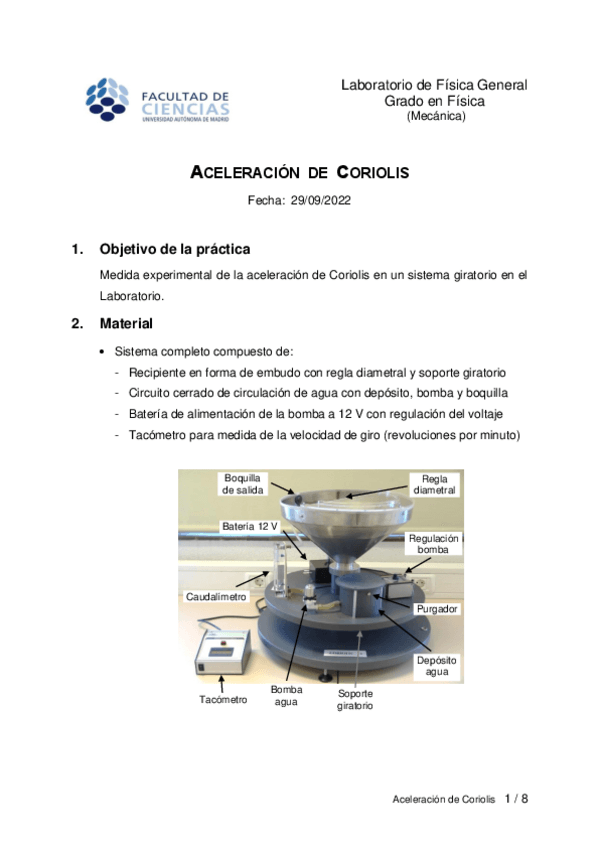 FACULTAD DE CIENCIAS
UNIVERSIDAD AUTÓNOMA DE MADRID

Laboratorio de Física General
Grado en Física
(Mecánica)

ACELERACIÓN DE CORIOLIS

Fecha: 29/09/2022

1. Objetivo de la práctica

Medida experimental de la aceleración de Coriolis en un sistema giratorio en el Laboratorio.

2. Material

• Sistema completo compuesto de:
- Recipiente en forma de embudo con regla diametral y soporte giratorio
- Circuito cerrado de circulación de agua con depósito, bomba y boquilla
- Batería de alimentación de la bomba a 12 V con regulación del voltaje
- Tacómetro para medida de la velocidad de giro (revoluciones por minuto)

Boquilla de salida
Regla diametral
Batería 12 V
Regulación bomba
Caudalímetro
Purgador
Depósito agua
Tacómetro
Bomba agua
Soporte giratorio

Aceleración de Coriolis 1 / 8