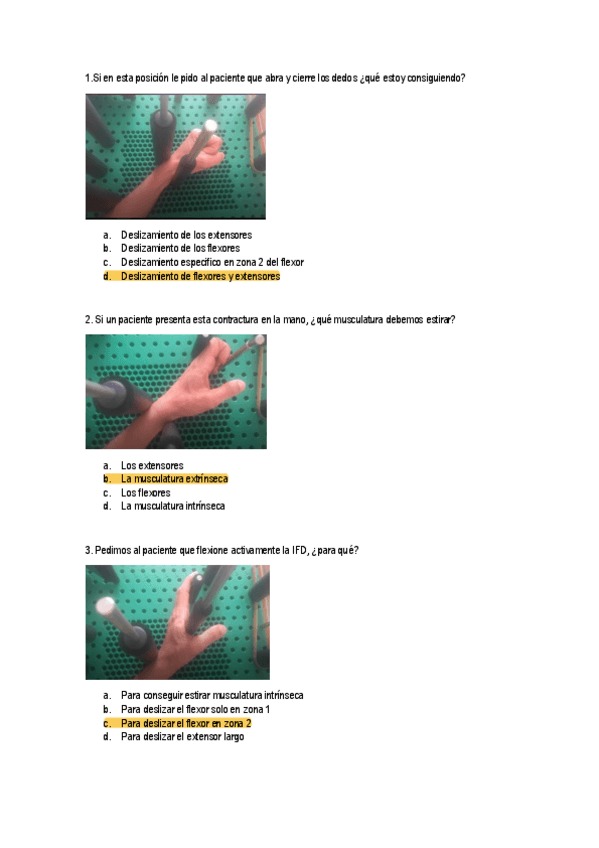 1.Si en esta posición le pido al paciente que abra y cierre los dedos ¿qué estoy consiguiendo?

a. Deslizamiento de los extensores
b. Deslizamiento de los flexores
c. Deslizamiento específico en zona 2 del flexor
d. Deslizamiento de flexores y extensores

2. Si un paciente presenta esta contractura en la mano, ¿qué musculatura debemos estirar?

a. Los extensores
b. La musculatura extrínseca
c. Los flexores
d. La musculatura intrínseca

3. Pedimos al paciente que flexione activamente la IFD, ¿para qué?

a. Para conseguir estirar musculatura intrínseca
b. Para deslizar el flexor solo en zona 1
c. Para deslizar el flexor en zona 2
d. Para deslizar el extensor largo