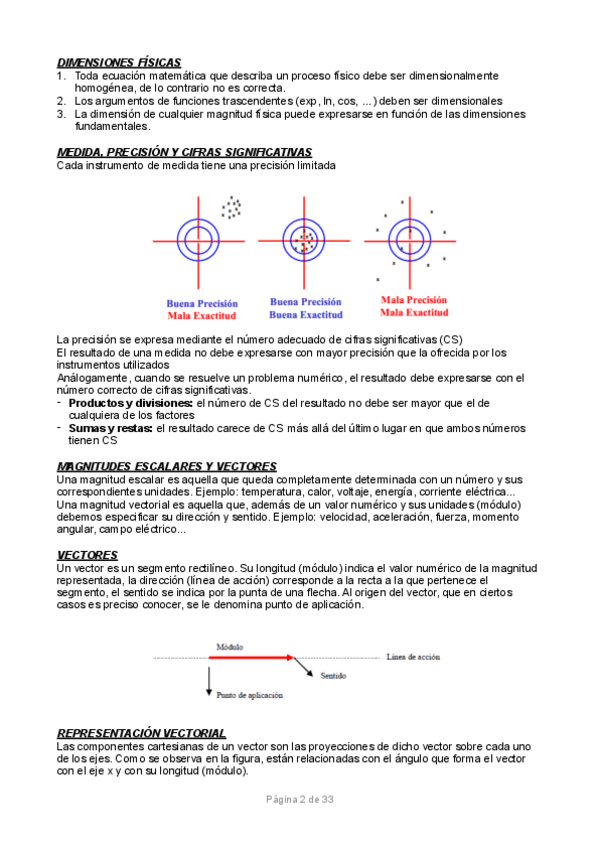 DIMENSIONES FÍSICAS
1. Toda ecuación matemática que describa un proceso físico debe ser dimensionalmente homogénea, de lo contrario no es correcta.
2. Los argumentos de funciones trascendentes (exp, ln, cos, ...) deben ser dimensionales
3. La dimensión de cualquier magnitud física puede expresarse en función de las dimensiones fundamentales.

MEDIDA, PRECISIÓN Y CIFRAS SIGNIFICATIVAS
Cada instrumento de medida tiene una precisión limitada

Buena Precisión
Mala Exactitud

Buena Precisión
Buena Exactitud

Mala Precisión
Mala Exactitud

La precisión se expresa mediante el número adecuado de cifras significativas (CS)
El resultado de una medida no debe expresarse con mayor precisión que la ofrecida por los instrumentos utilizados
Análogamente, cuando se resuelve un problema numérico, el resultado debe expresarse con el número correcto de cifras significativas.
- Productos y divisiones: el número de CS del resultado no debe ser mayor que el de cualquiera de los factores
- Sumas y restas: el resultado carece de CS más allá del último lugar en que ambos números tienen CS

MAGNITUDES ESCALARES Y VECTORES
Una magnitud escalar es aquella que queda completamente determinada con un número y sus correspondientes unidades. Ejemplo: temperatura, calor, voltaje, energía, corriente eléctrica...
Una magnitud vectorial es aquella que, además de un valor numérico y sus unidades (módulo) debemos especificar su dirección y sentido. Ejemplo: velocidad, aceleración, fuerza, momento angular, campo eléctrico...

VECTORES
Un vector es un segmento rectilíneo. Su longitud (módulo) indica el valor numérico de la magnitud representada, la dirección (línea de acción) corresponde a la recta a la que pertenece el segmento, el sentido se indica por la punta de una flecha. Al origen del vector, que en ciertos casos es preciso conocer, se le denomina punto de aplicación.

Módulo
Línea de acción
Sentido
Punto de aplicación

REPRESENTACIÓN VECTORIAL
Las componentes cartesianas de un vector son las proyecciones de dicho vector sobre cada uno de los ejes. Como se observa en la figura, están relacionadas con el ángulo que forma el vector con el eje x y con su longitud (módulo).

Página 2 de 33