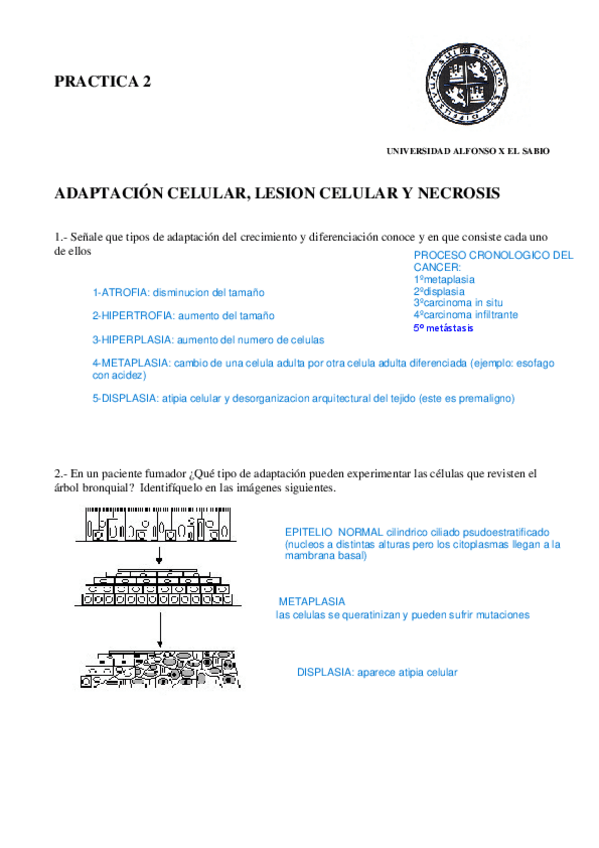 PRACTICA 2

UNIVERSIDAD ALFONSO X EL SABIO

ADAPTACIÓN CELULAR, LESION CELULAR Y NECROSIS

1.- Señale que tipos de adaptación del crecimiento y diferenciación conoce y en que consiste cada uno de ellos

PROCESO CRONOLOGICO DEL CANCER:
1ºmetaplasia
2ºdisplasia
3ºcarcinoma in situ
4ºcarcinoma infiltrante
5º metástasis

1-ATROFIA: disminucion del tamaño

2-HIPERTROFIA: aumento del tamaño

3-HIPERPLASIA: aumento del numero de celulas

4-METAPLASIA: cambio de una celula adulta por otra celula adulta diferenciada (ejemplo: esofago con acidez)

5-DISPLASIA: atipia celular y desorganizacion arquitectural del tejido (este es premaligno)

2.- En un paciente fumador ¿Qué tipo de adaptación pueden experimentar las células que revisten el árbol bronquial? Identifíquelo en las imágenes siguientes.

EPITELIO NORMAL cilindrico ciliado psudoestratificado (nucleos a distintas alturas pero los citoplasmas llegan a la mambrana basal)

METAPLASIA
las celulas se queratinizan y pueden sufrir mutaciones

DISPLASIA: aparece atipia celular