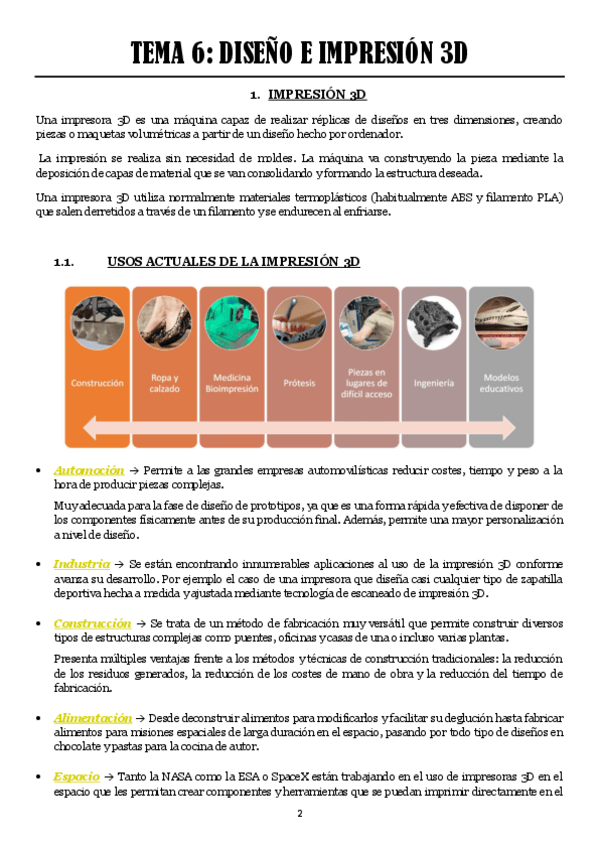 TEMA 6: DISEÑO E IMPRESIÓN 3D

1. IMPRESIÓN 3D

Una impresora 3D es una máquina capaz de realizar réplicas de diseños en tres dimensiones, creando piezas o maquetas volumétricas a partir de un diseño hecho por ordenador.

La impresión se realiza sin necesidad de moldes. La máquina va construyendo la pieza mediante la deposición de capas de material que se van consolidando y formando la estructura deseada.

Una impresora 3D utiliza normalmente materiales termoplásticos (habitualmente ABS y filamento PLA) que salen derretidos a través de un filamento y se endurecen al enfriarse.

1.1. USOS ACTUALES DE LA IMPRESIÓN 3D

Construcción

Ropa y calzado

Medicina Bioimpresión

Prótesis

Piezas en lugares de difícil acceso

Ingeniería

Modelos educativos

• Automoción → Permite a las grandes empresas automovilísticas reducir costes, tiempo y peso a la hora de producir piezas complejas.

Muy adecuada para la fase de diseño de prototipos, ya que es una forma rápida y efectiva de disponer de los componentes físicamente antes de su producción final. Además, permite una mayor personalización a nivel de diseño.

• Industria → Se están encontrando innumerables aplicaciones al uso de la impresión 3D conforme avanza su desarrollo. Por ejemplo el caso de una impresora que diseña casi cualquier tipo de zapatilla deportiva hecha a medida y ajustada mediante tecnología de escaneado de impresión 3D.

• Construcción → Se trata de un método de fabricación muy versátil que permite construir diversos tipos de estructuras complejas como puentes, oficinas y casas de una o incluso varias plantas.

Presenta múltiples ventajas frente a los métodos y técnicas de construcción tradicionales: la reducción de los residuos generados, la reducción de los costes de mano de obra y la reducción del tiempo de fabricación.

• Alimentación → Desde deconstruir alimentos para modificarlos y facilitar su deglución hasta fabricar alimentos para misiones espaciales de larga duración en el espacio, pasando por todo tipo de diseños en chocolate y pastas para la cocina de autor.

• Espacio → Tanto la NASA como la ESA o SpaceX están trabajando en el uso de impresoras 3D en el espacio que les permitan crear componentes y herramientas que se puedan imprimir directamente en el

2