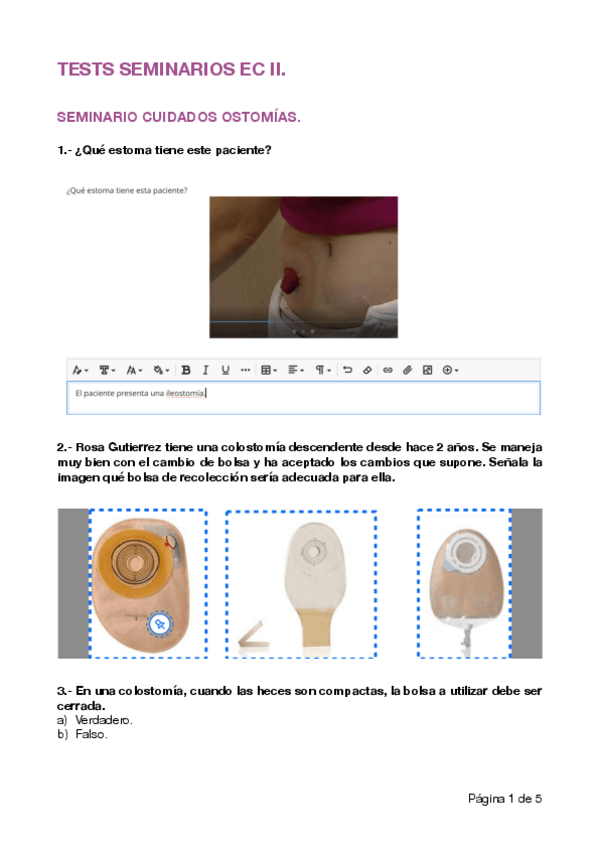 TESTS SEMINARIOS EC II.

SEMINARIO CUIDADOS OSTOMÍAS.

1.- ¿Qué estoma tiene este paciente?

¿Qué estoma tiene esta paciente?

B I U

El paciente presenta una ileostomía.

2.- Rosa Gutierrez tiene una colostomía descendente desde hace 2 años. Se maneja muy bien con el cambio de bolsa y ha aceptado los cambios que supone. Señala la imagen qué bolsa de recolección sería adecuada para ella.

3.- En una colostomía, cuando las heces son compactas, la bolsa a utilizar debe ser cerrada.
a) Verdadero.
b) Falso.

Página 1 de 5