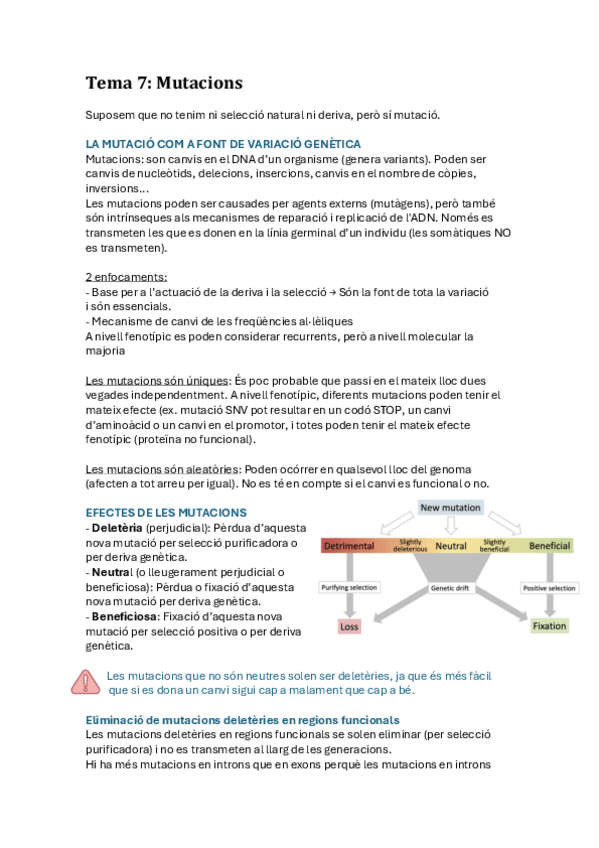 Tema 7: Mutacions

Suposem que no tenim ni selecció natural ni deriva, però sí mutació.

LA MUTACIÓ COM A FONT DE VARIACIÓ GENÈTICA
Mutacions: son canvis en el DNA d'un organisme (genera variants). Poden ser canvis de nucleòtids, delecions, insercions, canvis en el nombre de còpies, inversions...
Les mutacions poden ser causades per agents externs (mutàgens), però també són intrínseques als mecanismes de reparació i replicació de l'ADN. Només es transmeten les que es donen en la línia germinal d'un individu (les somàtiques NO es transmeten).

2 enfocaments:
- Base per a l'actuació de la deriva i la selecció → Són la font de tota la variació i són essencials.
- Mecanisme de canvi de les freqüències al·lèliques
A nivell fenotípic es poden considerar recurrents, però a nivell molecular la majoria

Les mutacions són úniques: És poc probable que passi en el mateix lloc dues vegades independentment. A nivell fenotípic, diferents mutacions poden tenir el mateix efecte (ex. mutació SNV pot resultar en un codó STOP, un canvi d'aminoàcid o un canvi en el promotor, i totes poden tenir el mateix efecte fenotípic (proteïna no funcional).

Les mutacions són aleatòries: Poden ocórrer en qualsevol lloc del genoma (afecten a tot arreu per igual). No es té en compte si el canvi es funcional o no.

EFECTES DE LES MUTACIONS
- Deletèria (perjudicial): Pèrdua d'aquesta nova mutació per selecció purificadora o per deriva genètica.
- Neutral (o lleugerament perjudicial o beneficiosa): Pèrdua o fixació d'aquesta nova mutació per deriva genètica.
- Beneficiosa: Fixació d'aquesta nova mutació per selecció positiva o per deriva genètica.

New mutation
Detrimental
Slightly deleterious
Neutral
Slightly beneficial
Beneficial
Purifying selection
Genetic drift
Positive selection
Loss
Fixation

Les mutacions que no són neutres solen ser deletèries, ja que és més fàcil que si es dona un canvi sigui cap a malament que cap a bé.

Eliminació de mutacions deletèries en regions funcionals
Les mutacions deletèries en regions funcionals se solen eliminar (per selecció purificadora) i no es transmeten al llarg de les generacions.
Hi ha més mutacions en introns que en exons perquè les mutacions en introns