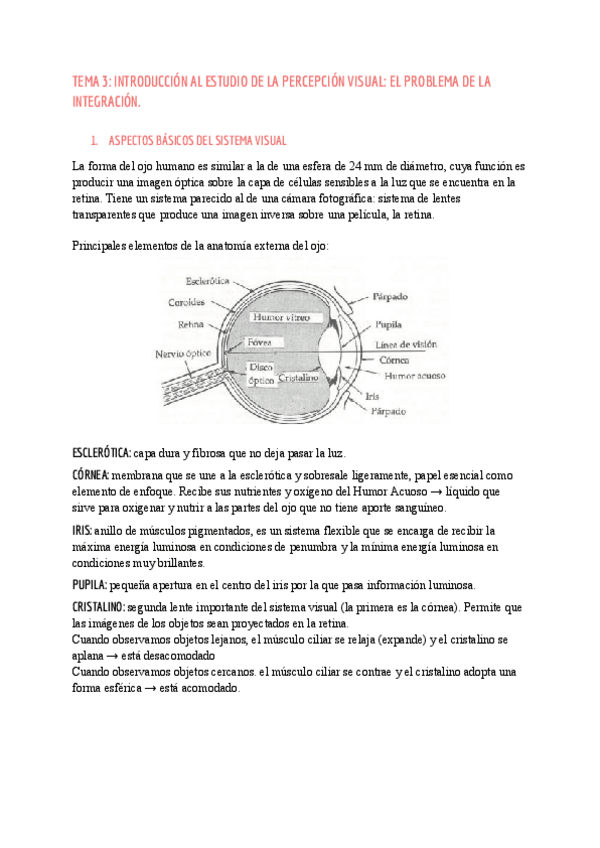 TEMA 3: INTRODUCCIÓN AL ESTUDIO DE LA PERCEPCIÓN VISUAL: EL PROBLEMA DE LA INTEGRACIÓN.

1. ASPECTOS BÁSICOS DEL SISTEMA VISUAL

La forma del ojo humano es similar a la de una esfera de 24 mm de diámetro, cuya función es producir una imagen óptica sobre la capa de células sensibles a la luz que se encuentra en la retina. Tiene un sistema parecido al de una cámara fotográfica: sistema de lentes transparentes que produce una imagen inversa sobre una película, la retina.

Principales elementos de la anatomía externa del ojo:

Esclerótica
Coroides
Retina
Nervio óptico
Humor vítreo
Fóvea
Disco óptico
Cristalino
Párpado
Pupila
Línea de visión
Córnea
Humor acuoso
Iris
Párpado

ESCLERÓTICA: capa dura y fibrosa que no deja pasar la luz.

CÓRNEA: membrana que se une a la esclerótica y sobresale ligeramente, papel esencial como elemento de enfoque. Recibe sus nutrientes y oxígeno del Humor Acuoso → líquido que sirve para oxigenar y nutrir a las partes del ojo que no tiene aporte sanguíneo.

IRIS: anillo de músculos pigmentados, es un sistema flexible que se encarga de recibir la máxima energía luminosa en condiciones de penumbra y la mínima energía luminosa en condiciones muy brillantes.

PUPILA: pequeña apertura en el centro del iris por la que pasa información luminosa.

CRISTALINO: segunda lente importante del sistema visual (la primera es la córnea). Permite que las imágenes de los objetos sean proyectados en la retina.
Cuando observamos objetos lejanos, el músculo ciliar se relaja (expande) y el cristalino se aplana → está desacomodado
Cuando observamos objetos cercanos. el músculo ciliar se contrae y el cristalino adopta una forma esférica → está acomodado.