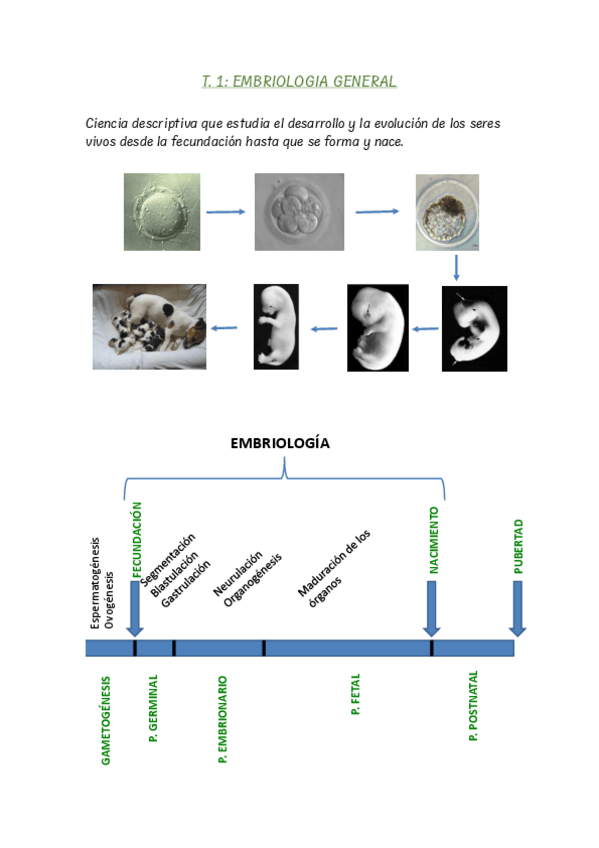 T. 1: EMBRIOLOGIA GENERAL

Ciencia descriptiva que estudia el desarrollo y la evolución de los seres vivos desde la fecundación hasta que se forma y nace.

EMBRIOLOGÍA

Espermatogénesis
Ovogénesis

FECUNDACIÓN

Segmentación
Blastulación
Gastrulación

Neurulación
Organogénesis

Maduración de los órganos

NACIMIENTO

PUBERTAD

GAMETOGÉNESIS

P. GERMINAL

P. EMBRIONARIO

P. FETAL

P. POSTNATAL