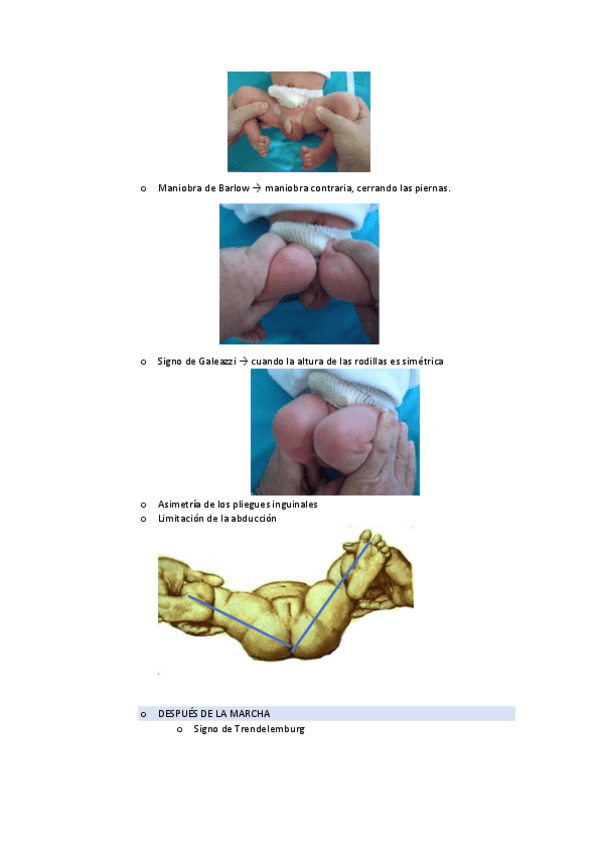 o Maniobra de Barlow → maniobra contraria, cerrando las piernas.

o Signo de Galeazzi → cuando la altura de las rodillas es simétrica

o Asimetría de los pliegues inguinales
o Limitación de la abducción

o DESPUÉS DE LA MARCHA
o Signo de Trendelemburg