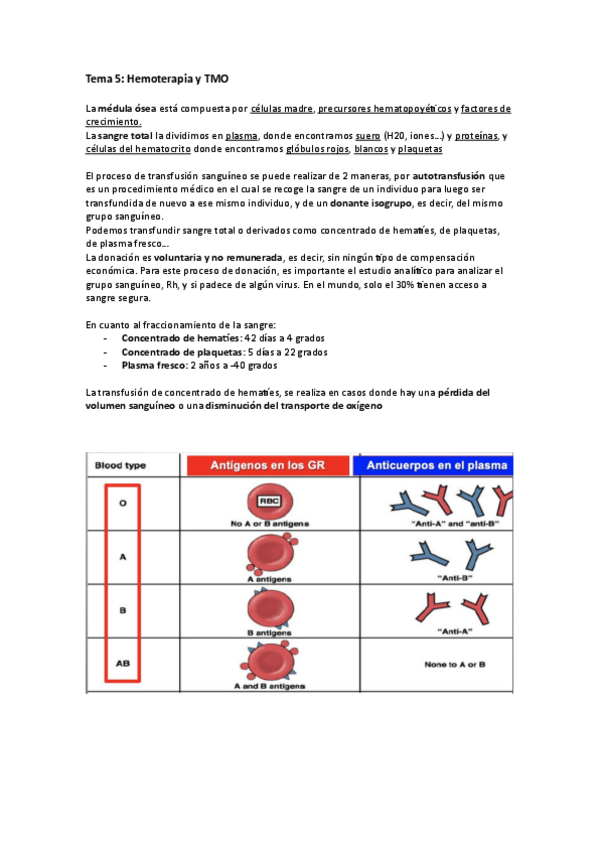 Tema 5: Hemoterapia y TMO

La médula ósea está compuesta por células madre, precursores hematopoyéticos y factores de crecimiento.
La sangre total la dividimos en plasma, donde encontramos suero (H20, iones...) y proteínas, y células del hematocrito donde encontramos glóbulos rojos, blancos y plaquetas

El proceso de transfusión sanguíneo se puede realizar de 2 maneras, por autotransfusión que es un procedimiento médico en el cual se recoge la sangre de un individuo para luego ser transfundida de nuevo a ese mismo individuo, y de un donante isogrupo, es decir, del mismo grupo sanguíneo.
Podemos transfundir sangre total o derivados como concentrado de hematíes, de plaquetas, de plasma fresco...
La donación es voluntaria y no remunerada, es decir, sin ningún tipo de compensación económica. Para este proceso de donación, es importante el estudio analítico para analizar el grupo sanguíneo, Rh, y si padece de algún virus. En el mundo, solo el 30% tienen acceso a sangre segura.

En cuanto al fraccionamiento de la sangre:
- Concentrado de hematíes: 42 días a 4 grados
- Concentrado de plaquetas: 5 días a 22 grados
- Plasma fresco: 2 años a -40 grados

La transfusión de concentrado de hematíes, se realiza en casos donde hay una pérdida del volumen sanguíneo o una disminución del transporte de oxígeno

| Blood type | Antígenos en los GR | Anticuerpos en el plasma |
|---|---|---|
| O | RBC No A or B antigens | "Anti-A" and "anti-B" |
| A | A antigens | "Anti-B" |
| B | B antigens | "Anti-A" |
| AB | A and B antigens | None to A or B |