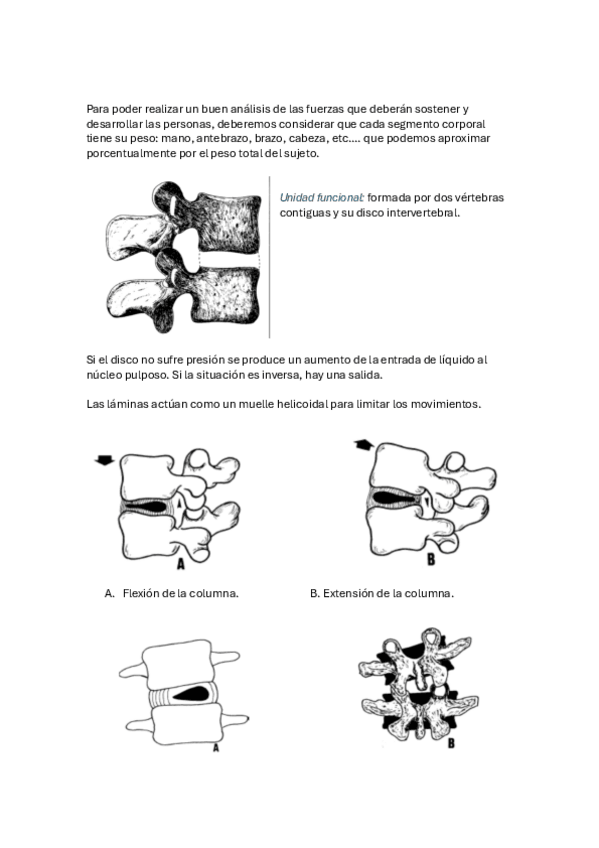 Para poder realizar un buen análisis de las fuerzas que deberán sostener y desarrollar las personas, deberemos considerar que cada segmento corporal tiene su peso: mano, antebrazo, brazo, cabeza, etc.... que podemos aproximar porcentualmente por el peso total del sujeto.

Unidad funcional: formada por dos vértebras contiguas y su disco intervertebral.

Si el disco no sufre presión se produce un aumento de la entrada de líquido al núcleo pulposo. Si la situación es inversa, hay una salida.

Las láminas actúan como un muelle helicoidal para limitar los movimientos.

A

B

A. Flexión de la columna.

B. Extensión de la columna.

A

B