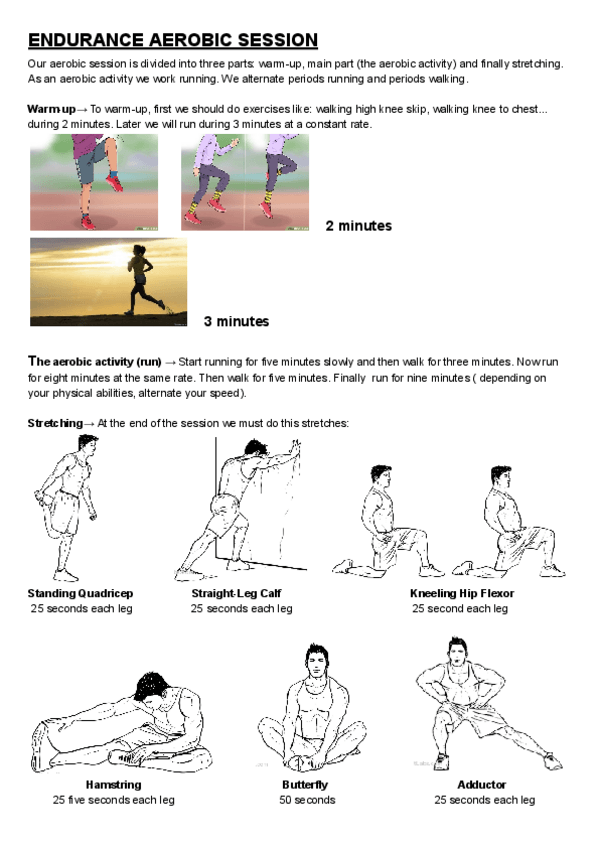 ENDURANCE AEROBIC SESSION

Our aerobic session is divided into three parts: warm-up, main part (the aerobic activity) and finally stretching. As an aerobic activity we work running. We alternate periods running and periods walking.

Warm-up→ To warm-up, first we should do exercises like: walking high knee skip, walking knee to chest... during 2 minutes. Later we will run during 3 minutes at a constant rate.

2 minutes

3 minutes

The aerobic activity (run) → Start running for five minutes slowly and then walk for three minutes. Now run for eight minutes at the same rate. Then walk for five minutes. Finally run for nine minutes ( depending on your physical abilities, alternate your speed).

Stretching→ At the end of the session we must do this stretches:

Standing Quadricep
25 seconds each leg

Straight-Leg Calf
25 seconds each leg

Kneeling Hip Flexor
25 second each leg

Hamstring
25 five seconds each leg

Butterfly
50 seconds

Adductor
25 seconds each leg