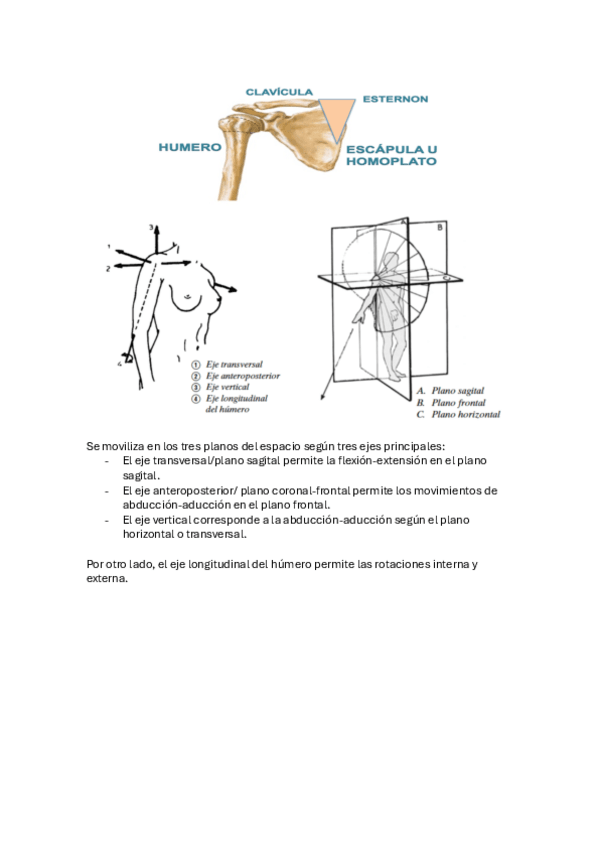 CLAVÍCULA
ESTERNON
HUMERO
ESCÁPULA U HOMOPLATO

3
1
2
4

① Eje transversal
② Eje anteroposterior
③ Eje vertical
④ Eje longitudinal del húmero

A
B
C

A. Plano sagital
B. Plano frontal
C. Plano horizontal

Se moviliza en los tres planos del espacio según tres ejes principales:
- El eje transversal/plano sagital permite la flexión-extensión en el plano sagital.
- El eje anteroposterior/ plano coronal-frontal permite los movimientos de abducción-aducción en el plano frontal.
- El eje vertical corresponde a la abducción-aducción según el plano horizontal o transversal.

Por otro lado, el eje longitudinal del húmero permite las rotaciones interna y externa.