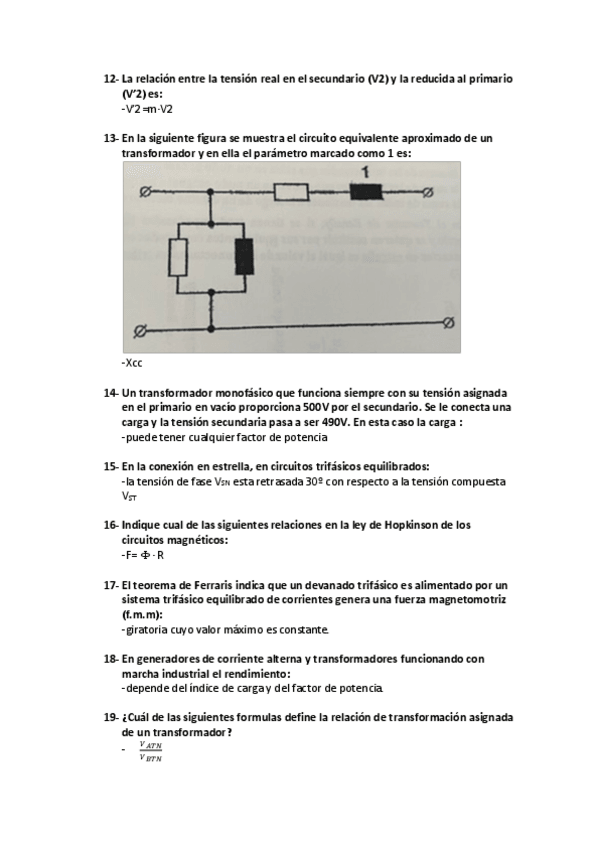 12- La relación entre la tensión real en el secundario (V2) y la reducida al primario (V'2) es:
-V'2 =m·V2

13- En la siguiente figura se muestra el circuito equivalente aproximado de un transformador y en ella el parámetro marcado como 1 es:

1

-Xcc

14- Un transformador monofásico que funciona siempre con su tensión asignada en el primario en vacío proporciona 500V por el secundario. Se le conecta una carga y la tensión secundaria pasa a ser 490V. En esta caso la carga :
-puede tener cualquier factor de potencia

15- En la conexión en estrella, en circuitos trifásicos equilibrados:
-la tensión de fase $V_{SN}$ esta retrasada 30º con respecto a la tensión compuesta $V_{ST}$

16- Indique cual de las siguientes relaciones en la ley de Hopkinson de los circuitos magnéticos:
-F= Φ · R

17- El teorema de Ferraris indica que un devanado trifásico es alimentado por un sistema trifásico equilibrado de corrientes genera una fuerza magnetomotriz (f.m.m):
-giratoria cuyo valor máximo es constante.

18- En generadores de corriente alterna y transformadores funcionando con marcha industrial el rendimiento:
-depende del índice de carga y del factor de potencia.

19- ¿Cuál de las siguientes formulas define la relación de transformación asignada de un transformador?
- $\frac{V_{ATN}}{V_{BTN}}$