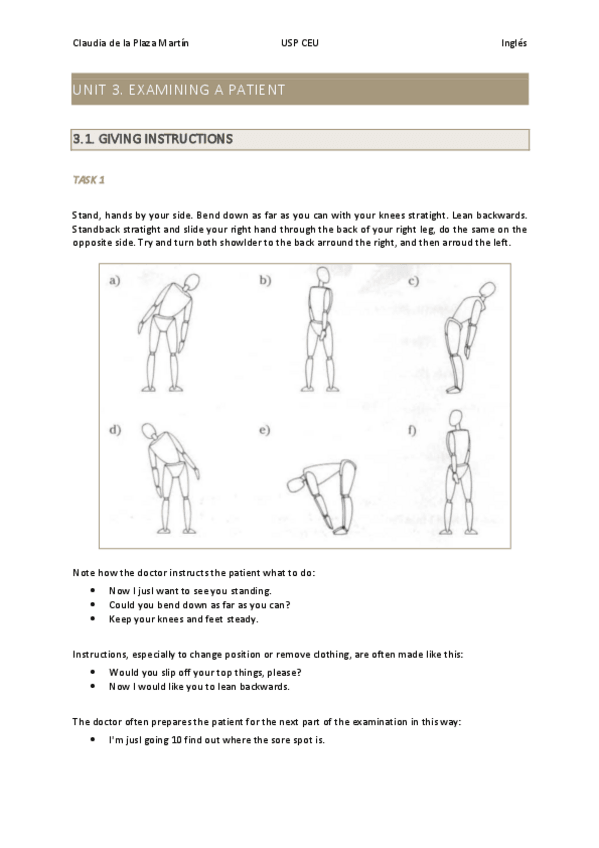 Claudia de la Plaza Martín USP CEU Inglés

UNIT 3. EXAMINING A PATIENT

3.1. GIVING INSTRUCTIONS

TASK 1

Stand, hands by your side. Bend down as far as you can with your knees stratight. Lean backwards. Standback stratight and slide your right hand through the back of your right leg, do the same on the opposite side. Try and turn both showlder to the back arround the right, and then arroud the left.

a) b) c) d) e) f)

Note how the doctor instructs the patient what to do:

- Now I jusl want to see you standing.
- Could you bend down as far as you can?
- Keep your knees and feet steady.

Instructions, especially to change position or remove clothing, are often made like this:

- Would you slip off your top things, please?
- Now I would like you to lean backwards.

The doctor often prepares the patient for the next part of the examination in this way:

- I'm jusl going 10 find out where the sore spot is.