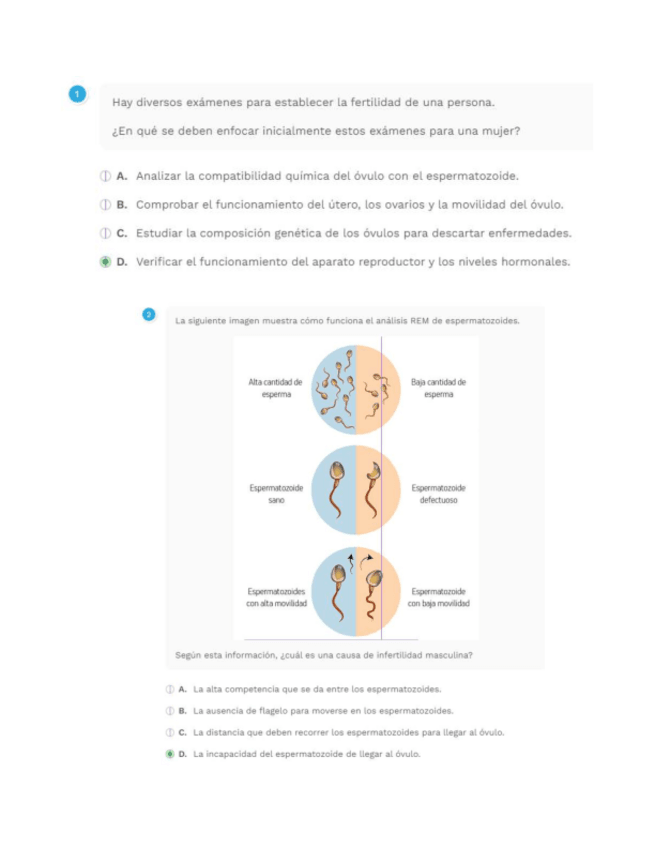 1

Hay diversos exámenes para establecer la fertilidad de una persona.

¿En qué se deben enfocar inicialmente estos exámenes para una mujer?

A. Analizar la compatibilidad química del óvulo con el espermatozoide.

B. Comprobar el funcionamiento del útero, los ovarios y la movilidad del óvulo.

C. Estudiar la composición genética de los óvulos para descartar enfermedades.

D. Verificar el funcionamiento del aparato reproductor y los niveles hormonales.

2

La siguiente imagen muestra cómo funciona el análisis REM de espermatozoides.

Alta cantidad de esperma

Baja cantidad de esperma

Espermatozoide sano

Espermatozoide defectuoso

Espermatozoides con alta movilidad

Espermatozoide con baja movilidad

Según esta información, ¿cuál es una causa de infertilidad masculina?

A. La alta competencia que se da entre los espermatozoides.

B. La ausencia de flagelo para moverse en los espermatozoides.

C. La distancia que deben recorrer los espermatozoides para llegar al óvulo.

D. La incapacidad del espermatozoide de llegar al óvulo.