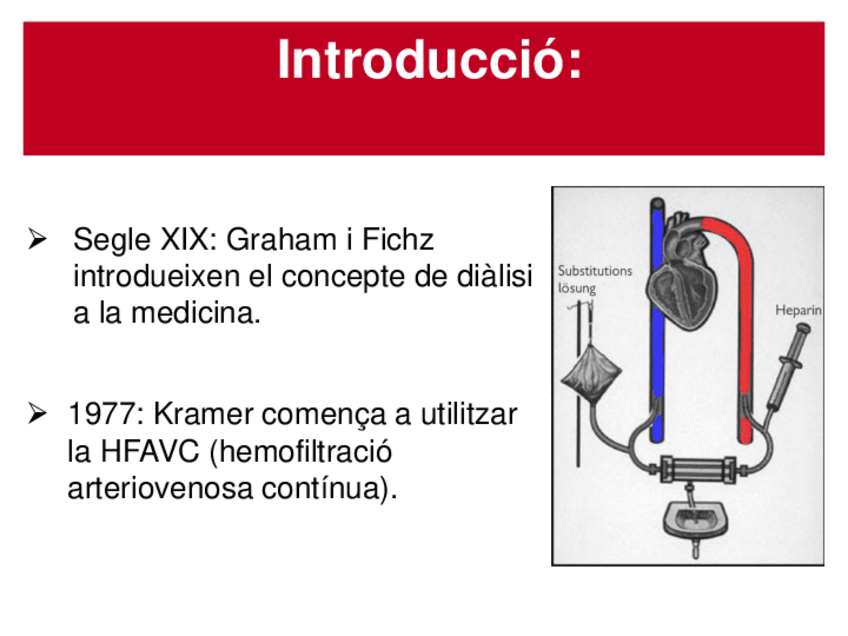 Introducció:

➢ Segle XIX: Graham i Fichz introdueixen el concepte de diàlisi a la medicina.

➢ 1977: Kramer comença a utilitzar la HFAVC (hemofiltració arteriovenosa contínua).

Substitutions lösung

Heparin