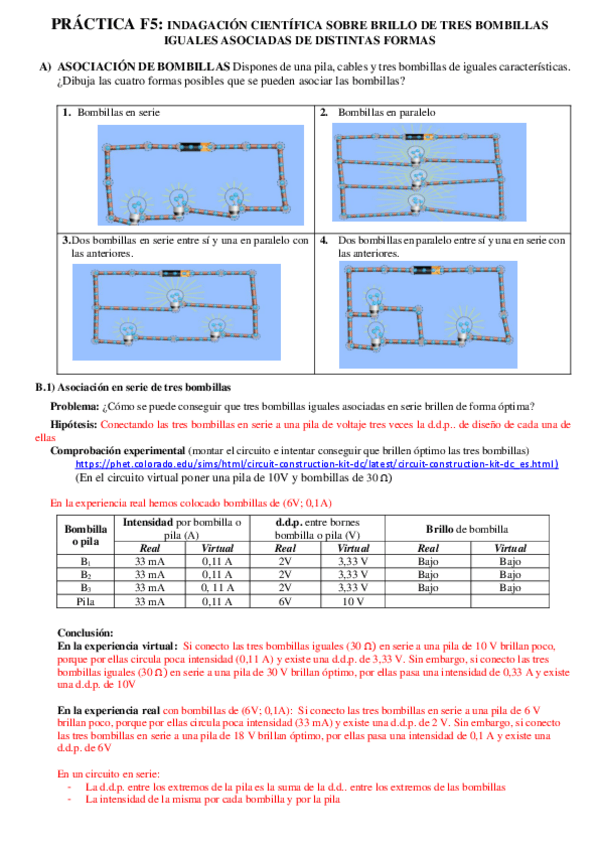 PRÁCTICA F5: INDAGACIÓN CIENTÍFICA SOBRE BRILLO DE TRES BOMBILLAS IGUALES ASOCIADAS DE DISTINTAS FORMAS

A) ASOCIACIÓN DE BOMBILLAS Dispones de una pila, cables y tres bombillas de iguales características. ¿Dibuja las cuatro formas posibles que se pueden asociar las bombillas?

| 1. Bombillas en serie | 2. Bombillas en paralelo |
|---|---|
| 3.Dos bombillas en serie entre sí y una en paralelo con las anteriores. | 4. Dos bombillas en paralelo entre sí y una en serie con las anteriores. |

B.1) Asociación en serie de tres bombillas

Problema: ¿Cómo se puede conseguir que tres bombillas iguales asociadas en serie brillen de forma óptima?

Hipótesis: Conectando las tres bombillas en serie a una pila de voltaje tres veces la d.d.p.. de diseño de cada una de ellas

Comprobación experimental (montar el circuito e intentar conseguir que brillen óptimo las tres bombillas)
https://phet.colorado.edu/sims/html/circuit-construction-kit-dc/latest/circuit-construction-kit-dc_es.html)
(En el circuito virtual poner una pila de 10V y bombillas de 30 Ω)

En la experiencia real hemos colocado bombillas de (6V; 0,1A)

| Bombilla o pila | Intensidad por bombilla o pila (A) | | d.d.p. entre bornes bombilla o pila (V) | | Brillo de bombilla | |
|---|---|---|---|---|---|---|
| | Real | Virtual | Real | Virtual | Real | Virtual |
| $B_1$ | 33 mA | 0,11 A | 2V | 3,33 V | Bajo | Bajo |
| $B_2$ | 33 mA | 0,11 A | 2V | 3,33 V | Bajo | Bajo |
| $B_3$ | 33 mA | 0, 11 A | 2V | 3,33 V | Bajo | Bajo |
| Pila | 33 mA | 0,11 A | 6V | 10 V | | |

Conclusión:
En la experiencia virtual: Si conecto las tres bombillas iguales (30 Ω) en serie a una pila de 10 V brillan poco, porque por ellas circula poca intensidad (0,11 A) y existe una d.d.p. de 3,33 V. Sin embargo, si conecto las tres bombillas iguales (30 Ω) en serie a una pila de 30 V brillan óptimo, por ellas pasa una intensidad de 0,33 A y existe una d.d.p. de 10V

En la experiencia real con bombillas de (6V; 0,1A): Si conecto las tres bombillas en serie a una pila de 6 V brillan poco, porque por ellas circula poca intensidad (33 mA) y existe una d.d.p. de 2 V. Sin embargo, si conecto las tres bombillas en serie a una pila de 18 V brillan óptimo, por ellas pasa una intensidad de 0,1 A y existe una d.d.p. de 6V

En un circuito en serie:
- La d.d.p. entre los extremos de la pila es la suma de la d.d.. entre los extremos de las bombillas
- La intensidad de la misma por cada bombilla y por la pila