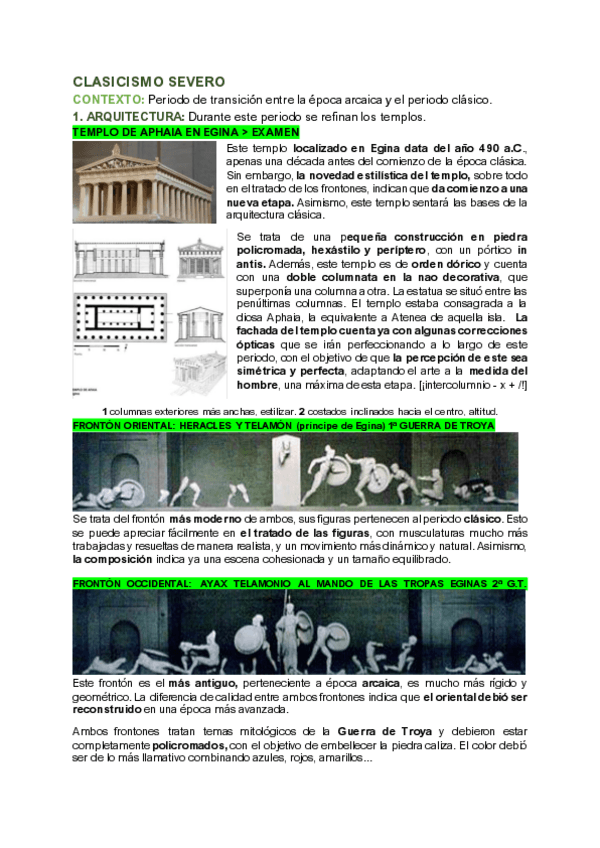 CLASICISMO SEVERO

CONTEXTO: Periodo de transición entre la época arcaica y el periodo clásico.

1. ARQUITECTURA: Durante este periodo se refinan los templos.

TEMPLO DE APHAIA EN EGINA > EXAMEN

Este templo localizado en Egina data del año 490 a.C., apenas una década antes del comienzo de la época clásica. Sin embargo, la novedad estilística del templo, sobre todo en el tratado de los frontones, indican que da comienzo a una nueva etapa. Asimismo, este templo sentará las bases de la arquitectura clásica.

Se trata de una pequeña construcción en piedra policromada, hexástilo y períptero, con un pórtico in antis. Además, este templo es de orden dórico y cuenta con una doble columnata en la nao decorativa, que superponía una columna a otra. La estatua se situó entre las penúltimas columnas. El templo estaba consagrada a la diosa Aphaia, la equivalente a Atenea de aquella isla. La fachada del templo cuenta ya con algunas correcciones ópticas que se irán perfeccionando a lo largo de este periodo, con el objetivo de que la percepción de este sea simétrica y perfecta, adaptando el arte a la medida del hombre, una máxima de esta etapa. [¡intercolumnio - x + /!]

1 columnas exteriores más anchas, estilizar. 2 costados inclinados hacia el centro, altitud.

FRONTÓN ORIENTAL: HERACLES Y TELAMÓN (príncipe de Egina) 1ª GUERRA DE TROYA

Se trata del frontón más moderno de ambos, sus figuras pertenecen al periodo clásico. Esto se puede apreciar fácilmente en el tratado de las figuras, con musculaturas mucho más trabajadas y resueltas de manera realista, y un movimiento más dinámico y natural. Asimismo, la composición indica ya una escena cohesionada y un tamaño equilibrado.

FRONTÓN OCCIDENTAL: AYAX TELAMONIO AL MANDO DE LAS TROPAS EGINAS 2ª G.T.

Este frontón es el más antiguo, perteneciente a época arcaica, es mucho más rígido y geométrico. La diferencia de calidad entre ambos frontones indica que el oriental debió ser reconstruido en una época más avanzada.

Ambos frontones tratan temas mitológicos de la Guerra de Troya y debieron estar completamente policromados, con el objetivo de embellecer la piedra caliza. El color debió ser de lo más llamativo combinando azules, rojos, amarillos...