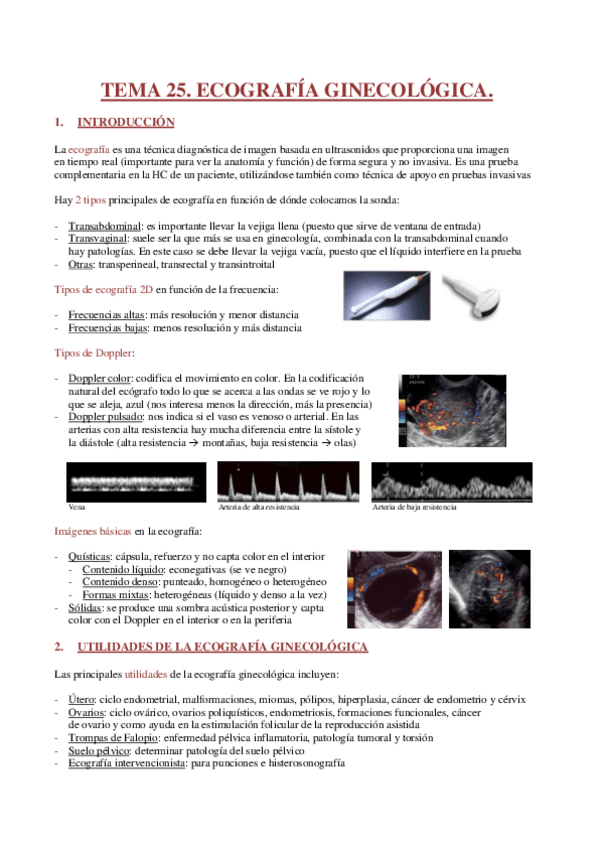 TEMA 25. ECOGRAFÍA GINECOLÓGICA.

1. INTRODUCCIÓN

La ecografía es una técnica diagnóstica de imagen basada en ultrasonidos que proporciona una imagen en tiempo real (importante para ver la anatomía y función) de forma segura y no invasiva. Es una prueba complementaria en la HC de un paciente, utilizándose también como técnica de apoyo en pruebas invasivas

Hay 2 tipos principales de ecografía en función de dónde colocamos la sonda:

- Transabdominal: es importante llevar la vejiga llena (puesto que sirve de ventana de entrada)
- Transvaginal: suele ser la que más se usa en ginecología, combinada con la transabdominal cuando hay patologías. En este caso se debe llevar la vejiga vacía, puesto que el líquido interfiere en la prueba
- Otras: transperineal, transrectal y transintroital

Tipos de ecografía 2D en función de la frecuencia:

- Frecuencias altas: más resolución y menor distancia
- Frecuencias bajas: menos resolución y más distancia

Tipos de Doppler:

- Doppler color: codifica el movimiento en color. En la codificación natural del ecógrafo todo lo que se acerca a las ondas se ve rojo y lo que se aleja, azul (nos interesa menos la dirección, más la presencia)
- Doppler pulsado: nos indica si el vaso es venoso o arterial. En las arterias con alta resistencia hay mucha diferencia entre la sístole y la diástole (alta resistencia → montañas, baja resistencia → olas)

Vena
Arteria de alta resistencia
Arteria de baja resistencia

Imágenes básicas en la ecografía:

- Quísticas: cápsula, refuerzo y no capta color en el interior
  - Contenido líquido: econegativas (se ve negro)
  - Contenido denso: punteado, homogéneo o heterogéneo
  - Formas mixtas: heterogéneas (líquido y denso a la vez)
- Sólidas: se produce una sombra acústica posterior y capta color con el Doppler en el interior o en la periferia

2. UTILIDADES DE LA ECOGRAFÍA GINECOLÓGICA

Las principales utilidades de la ecografía ginecológica incluyen:

- Útero: ciclo endometrial, malformaciones, miomas, pólipos, hiperplasia, cáncer de endometrio y cérvix
- Ovarios: ciclo ovárico, ovarios poliquísticos, endometriosis, formaciones funcionales, cáncer de ovario y como ayuda en la estimulación folicular de la reproducción asistida
- Trompas de Falopio: enfermedad pélvica inflamatoria, patología tumoral y torsión
- Suelo pélvico: determinar patología del suelo pélvico
- Ecografía intervencionista: para punciones e histerosonografía