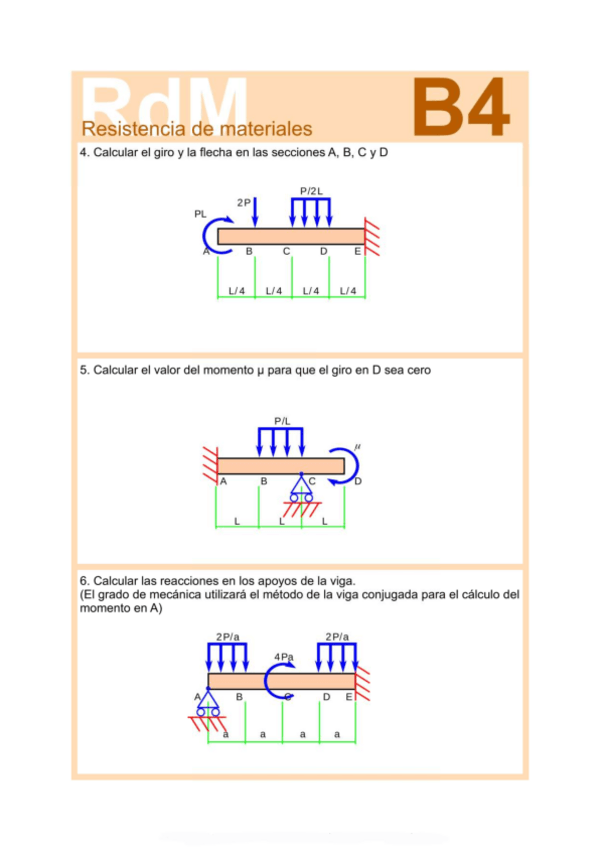 RdM
Resistencia de materiales
B4

4. Calcular el giro y la flecha en las secciones A, B, C y D

PL
2P
P/2L
A B C D E
L/4 L/4 L/4 L/4

5. Calcular el valor del momento μ para que el giro en D sea cero

P/L
μ
A B C D
L L L

6. Calcular las reacciones en los apoyos de la viga.
(El grado de mecánica utilizará el método de la viga conjugada para el cálculo del momento en A)

2P/a
4Pa
2P/a
A B C D E
a a a a