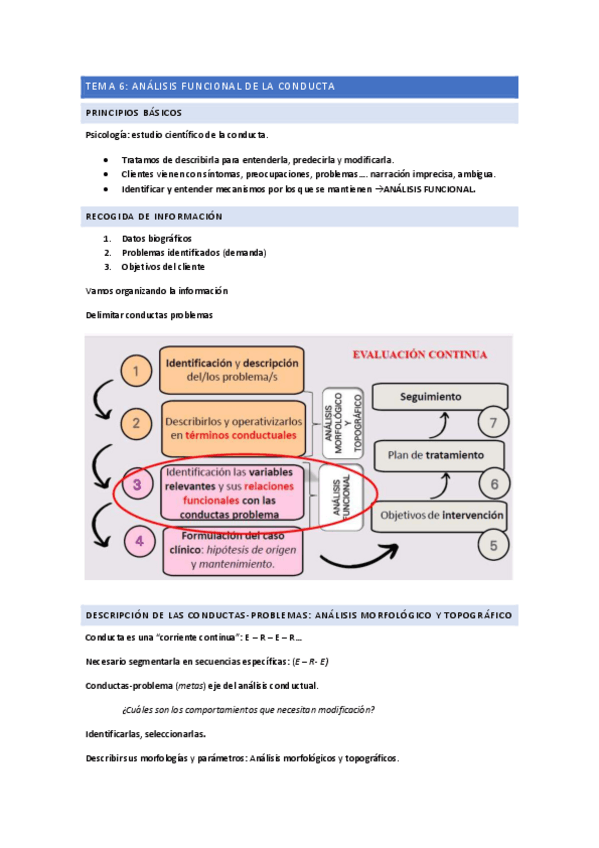 TEMA 6: ANÁLISIS FUNCIONAL DE LA CONDUCTA

PRINCIPIOS BÁSICOS

Psicología: estudio científico de la conducta.

- Tratamos de describirla para entenderla, predecirla y modificarla.
- Clientes vienen con síntomas, preocupaciones, problemas…. narración imprecisa, ambigua.
- Identificar y entender mecanismos por los que se mantienen →ANÁLISIS FUNCIONAL.

RECOGIDA DE INFORMACIÓN

1. Datos biográficos
2. Problemas identificados (demanda)
3. Objetivos del cliente

Vamos organizando la información

Delimitar conductas problemas

EVALUACIÓN CONTINUA

1 Identificación y descripción del/los problema/s

2 Describirlos y operativizarlos en términos conductuales

ANÁLISIS MORFOLÓGICO Y TOPOGRÁFICO

3 Identificación las variables relevantes y sus relaciones funcionales con las conductas problema

ANÁLISIS FUNCIONAL

4 Formulación del caso clínico: hipótesis de origen y mantenimiento.

Seguimiento 7

Plan de tratamiento 6

Objetivos de intervención 5

DESCRIPCIÓN DE LAS CONDUCTAS-PROBLEMAS: ANÁLISIS MORFOLÓGICO Y TOPOGRÁFICO

Conducta es una "corriente continua": E – R – E – R…

Necesario segmentarla en secuencias específicas: (E – R- E)

Conductas-problema (metas) eje del análisis conductual.

¿Cuáles son los comportamientos que necesitan modificación?

Identificarlas, seleccionarlas.

Describir sus morfologías y parámetros: Análisis morfológicos y topográficos.