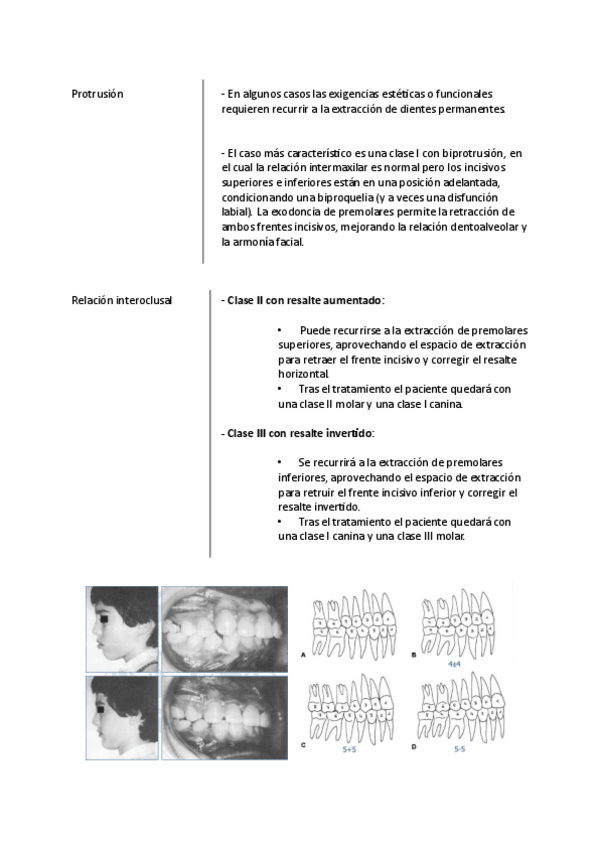 Protrusión

- En algunos casos las exigencias estéticas o funcionales requieren recurrir a la extracción de dientes permanentes.

- El caso más característico es una clase I con biprotrusión, en el cual la relación intermaxilar es normal pero los incisivos superiores e inferiores están en una posición adelantada, condicionando una biproquelia (y a veces una disfunción labial). La exodoncia de premolares permite la retracción de ambos frentes incisivos, mejorando la relación dentoalveolar y la armonía facial.

Relación interoclusal

- Clase II con resalte aumentado:

• Puede recurrirse a la extracción de premolares superiores, aprovechando el espacio de extracción para retraer el frente incisivo y corregir el resalte horizontal.
• Tras el tratamiento el paciente quedará con una clase II molar y una clase I canina.

- Clase III con resalte invertido:

• Se recurrirá a la extracción de premolares inferiores, aprovechando el espacio de extracción para retruir el frente incisivo inferior y corregir el resalte invertido.
• Tras el tratamiento el paciente quedará con una clase I canina y una clase III molar.

A

B
4±4

C
5+5

D
5-5