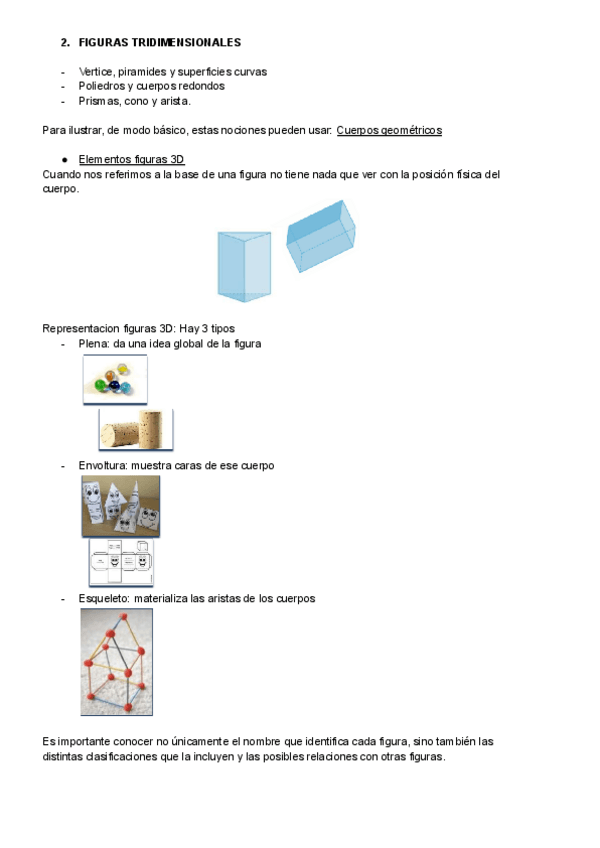 2. FIGURAS TRIDIMENSIONALES

- Vertice, piramides y superficies curvas
- Poliedros y cuerpos redondos
- Prismas, cono y arista.

Para ilustrar, de modo básico, estas nociones pueden usar: Cuerpos geométricos

● Elementos figuras 3D
Cuando nos referimos a la base de una figura no tiene nada que ver con la posición física del cuerpo.

Representacion figuras 3D: Hay 3 tipos
- Plena: da una idea global de la figura
- Envoltura: muestra caras de ese cuerpo
- Esqueleto: materializa las aristas de los cuerpos

Es importante conocer no únicamente el nombre que identifica cada figura, sino también las distintas clasificaciones que la incluyen y las posibles relaciones con otras figuras.