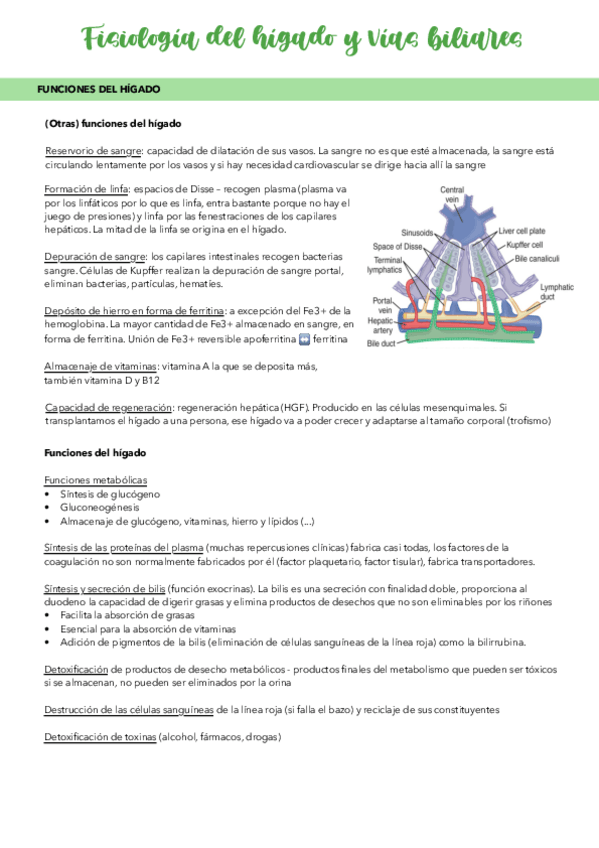 Fisiología del hígado y vías biliares

FUNCIONES DEL HÍGADO

(Otras) funciones del hígado

Reservorio de sangre: capacidad de dilatación de sus vasos. La sangre no es que esté almacenada, la sangre está circulando lentamente por los vasos y si hay necesidad cardiovascular se dirige hacia allí la sangre

Formación de linfa: espacios de Disse – recogen plasma (plasma va por los linfáticos por lo que es linfa, entra bastante porque no hay el juego de presiones) y linfa por las fenestraciones de los capilares hepáticos. La mitad de la linfa se origina en el hígado.

Depuración de sangre: los capilares intestinales recogen bacterias sangre. Células de Kupffer realizan la depuración de sangre portal, eliminan bacterias, partículas, hematíes.

Depósito de hierro en forma de ferritina: a excepción del Fe3+ de la hemoglobina. La mayor cantidad de Fe3+ almacenado en sangre, en forma de ferritina. Unión de Fe3+ reversible apoferritina ↔ ferritina

Almacenaje de vitaminas: vitamina A la que se deposita más, también vitamina D y B12

Central vein
Sinusoids
Space of Disse
Terminal lymphatics
Liver cell plate
Kupffer cell
Bile canaliculi
Lymphatic duct
Portal vein
Hepatic artery
Bile duct

Capacidad de regeneración: regeneración hepática (HGF). Producido en las células mesenquimales. Si transplantamos el hígado a una persona, ese hígado va a poder crecer y adaptarse al tamaño corporal (trofismo)

Funciones del hígado

Funciones metabólicas
• Síntesis de glucógeno
• Gluconeogénesis
• Almacenaje de glucógeno, vitaminas, hierro y lípidos (...)

Síntesis de las proteínas del plasma (muchas repercusiones clínicas) fabrica casi todas, los factores de la coagulación no son normalmente fabricados por él (factor plaquetario, factor tisular), fabrica transportadores.

Síntesis y secreción de bilis (función exocrinas). La bilis es una secreción con finalidad doble, proporciona al duodeno la capacidad de digerir grasas y elimina productos de desechos que no son eliminables por los riñones
• Facilita la absorción de grasas
• Esencial para la absorción de vitaminas
• Adición de pigmentos de la bilis (eliminación de células sanguíneas de la línea roja) como la bilirrubina.

Detoxificación de productos de desecho metabólicos - productos finales del metabolismo que pueden ser tóxicos si se almacenan, no pueden ser eliminados por la orina

Destrucción de las células sanguíneas de la línea roja (si falla el bazo) y reciclaje de sus constituyentes

Detoxificación de toxinas (alcohol, fármacos, drogas)