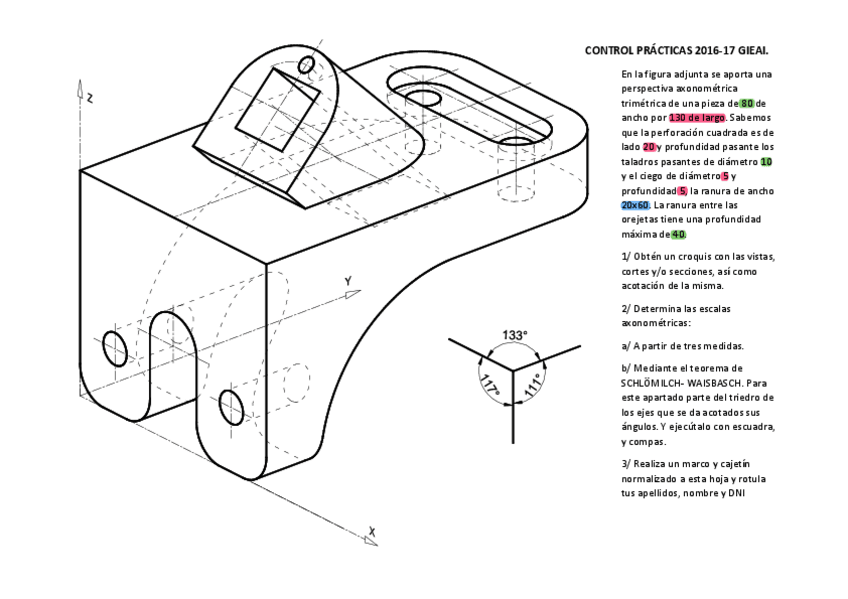 Z

Y

X

133°

117°

111°

CONTROL PRÁCTICAS 2016-17 GIEAI.

En la figura adjunta se aporta una perspectiva axonométrica trimétrica de una pieza de 80 de ancho por 130 de largo. Sabemos que la perforación cuadrada es de lado 20 y profundidad pasante los taladros pasantes de diámetro 10 y el ciego de diámetro 5 y profundidad 5, la ranura de ancho 20x60. La ranura entre las orejetas tiene una profundidad máxima de 40.

1/ Obtén un croquis con las vistas, cortes y/o secciones, así como acotación de la misma.

2/ Determina las escalas axonométricas:

a/ A partir de tres medidas.

b/ Mediante el teorema de SCHLÖMILCH- WAISBASCH. Para este apartado parte del triedro de los ejes que se da acotados sus ángulos. Y ejecútalo con escuadra, y compas.

3/ Realiza un marco y cajetín normalizado a esta hoja y rotula tus apellidos, nombre y DNI