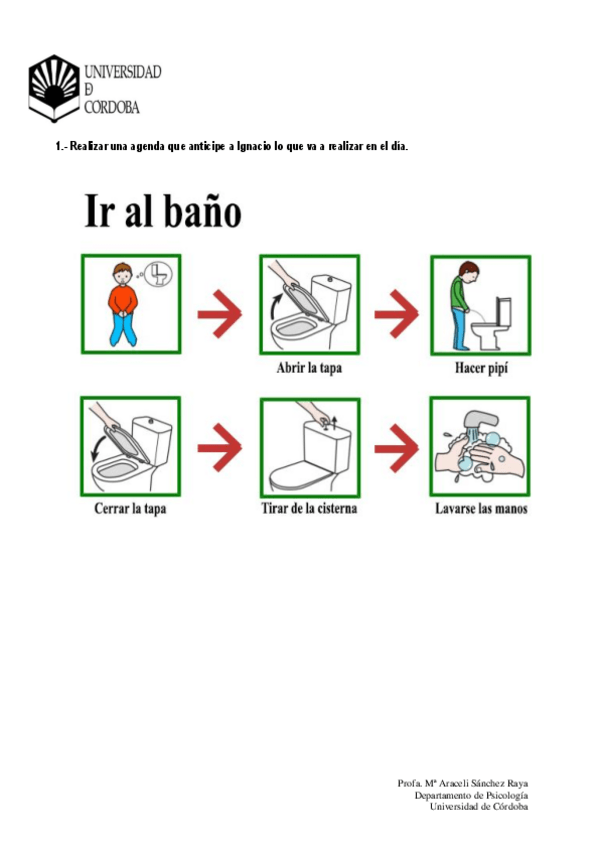 UNIVERSIDAD
Ð
CÓRDOBA

1.- Realizar una agenda que anticipe a Ignacio lo que va a realizar en el día.

Ir al baño

Abrir la tapa

Hacer pipí

Cerrar la tapa

Tirar de la cisterna

Lavarse las manos

Profa. Mª Araceli Sánchez Raya
Departamento de Psicología
Universidad de Córdoba