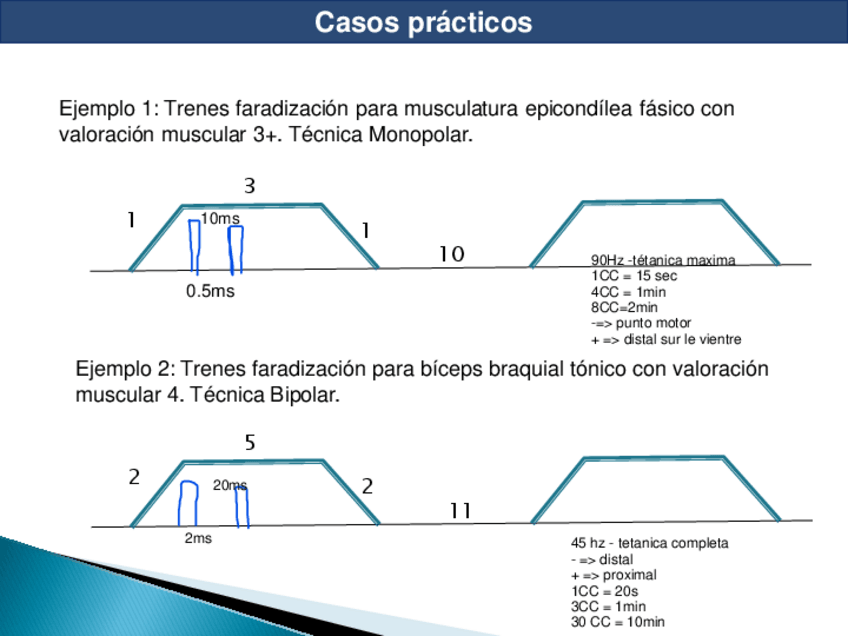 Casos prácticos

Ejemplo 1: Trenes faradización para musculatura epicondílea fásico con valoración muscular 3+. Técnica Monopolar.

3
1
10ms
1
10
0.5ms

90Hz -tétanica maxima
1CC = 15 sec
4CC = 1min
8CC=2min
-=> punto motor
+ => distal sur le vientre

Ejemplo 2: Trenes faradización para bíceps braquial tónico con valoración muscular 4. Técnica Bipolar.

5
2
20ms
2
11
2ms

45 hz - tetanica completa
- => distal
+ => proximal
1CC = 20s
3CC = 1min
30 CC = 10min