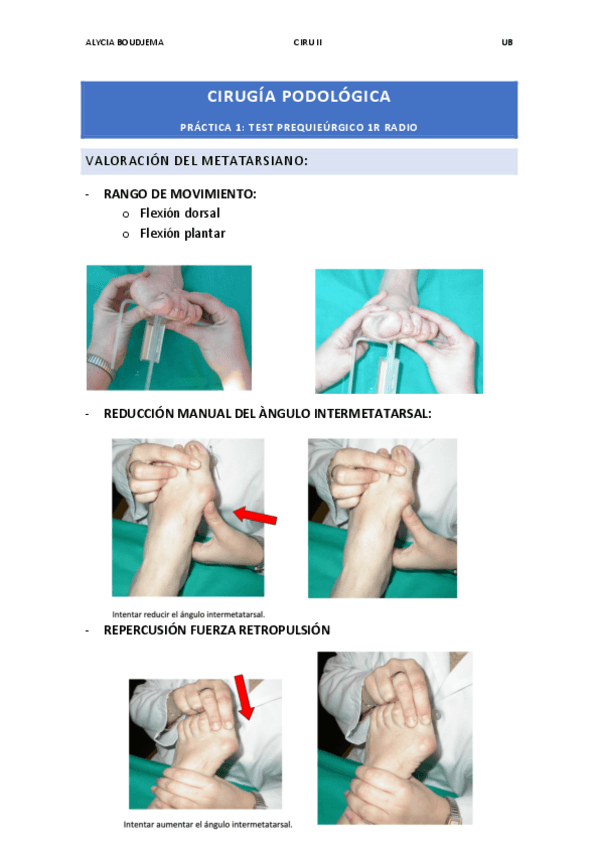 ALYCIA BOUDJEMA CIRU II UB

CIRUGÍA PODOLÓGICA

PRÁCTICA 1: TEST PREQUIEÚRGICO 1R RADIO

VALORACIÓN DEL METATARSIANO:

- RANGO DE MOVIMIENTO:
  o Flexión dorsal
  o Flexión plantar

- REDUCCIÓN MANUAL DEL ÀNGULO INTERMETATARSAL:

Intentar reducir el ángulo intermetatarsal.

- REPERCUSIÓN FUERZA RETROPULSIÓN

Intentar aumentar el ángulo intermetatarsal.