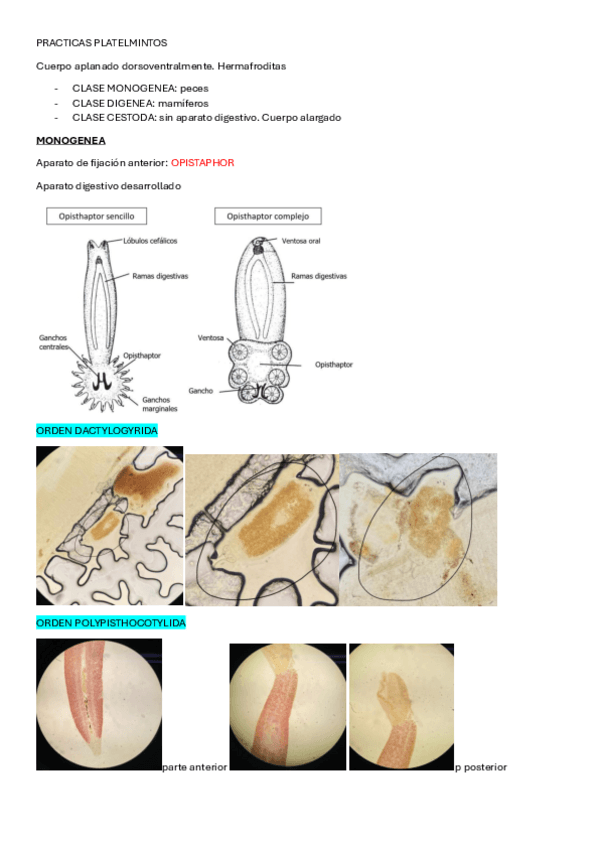 PRACTICAS PLATELMINTOS

Cuerpo aplanado dorsoventralmente. Hermafroditas

- CLASE MONOGENEA: peces
- CLASE DIGENEA: mamíferos
- CLASE CESTODA: sin aparato digestivo. Cuerpo alargado

MONOGENEA

Aparato de fijación anterior: OPISTAPHOR

Aparato digestivo desarrollado

Opisthaptor sencillo

Lóbulos cefálicos

Ramas digestivas

Ganchos centrales

Opisthaptor

Ganchos marginales

Opisthaptor complejo

Ventosa oral

Ramas digestivas

Ventosa

Opisthaptor

Gancho

ORDEN DACTYLOGYRIDA

ORDEN POLYPISTHOCOTYLIDA

parte anterior

p posterior