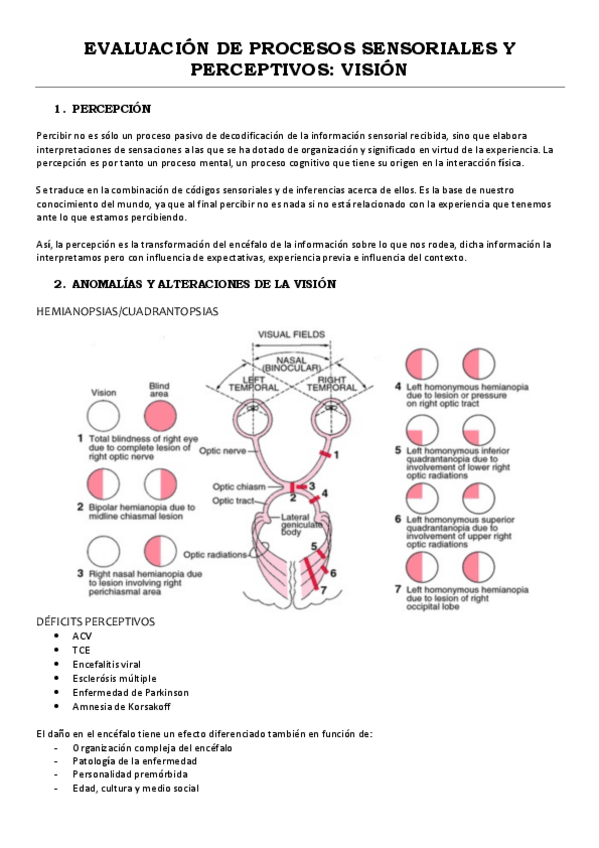 EVALUACIÓN DE PROCESOS SENSORIALES Y PERCEPTIVOS: VISIÓN

1. PERCEPCIÓN

Percibir no es sólo un proceso pasivo de decodificación de la información sensorial recibida, sino que elabora interpretaciones de sensaciones a las que se ha dotado de organización y significado en virtud de la experiencia. La percepción es por tanto un proceso mental, un proceso cognitivo que tiene su origen en la interacción física.

Se traduce en la combinación de códigos sensoriales y de inferencias acerca de ellos. Es la base de nuestro conocimiento del mundo, ya que al final percibir no es nada si no está relacionado con la experiencia que tenemos ante lo que estamos percibiendo.

Así, la percepción es la transformación del encéfalo de la información sobre lo que nos rodea, dicha información la interpretamos pero con influencia de expectativas, experiencia previa e influencia del contexto.

2. ANOMALÍAS Y ALTERACIONES DE LA VISIÓN

HEMIANOPSIAS/CUADRANTOPSIAS

VISUAL FIELDS
NASAL (BINOCULAR)
LEFT TEMPORAL
RIGHT TEMPORAL
Vision
Blind area
1 Total blindness of right eye due to complete lesion of right optic nerve
2 Bipolar hemianopia due to midline chiasmal lesion
3 Right nasal hemianopia due to lesion involving right perichiasmal area
Optic nerve
Optic chiasm
Optic tract
Lateral geniculate body
Optic radiations
1
2
3
4
5
6
7
4 Left homonymous hemianopia due to lesion or pressure on right optic tract
5 Left homonymous inferior quadrantanopia due to involvement of lower right optic radiations
6 Left homonymous superior quadrantanopia due to involvement of upper right optic radiations
7 Left homonymous hemianopia due to lesion of right occipital lobe

DÉFICITS PERCEPTIVOS
• ACV
• TCE
• Encefalitis viral
• Esclerósis múltiple
• Enfermedad de Parkinson
• Amnesia de Korsakoff

El daño en el encéfalo tiene un efecto diferenciado también en función de:
- Organización compleja del encéfalo
- Patología de la enfermedad
- Personalidad premórbida
- Edad, cultura y medio social