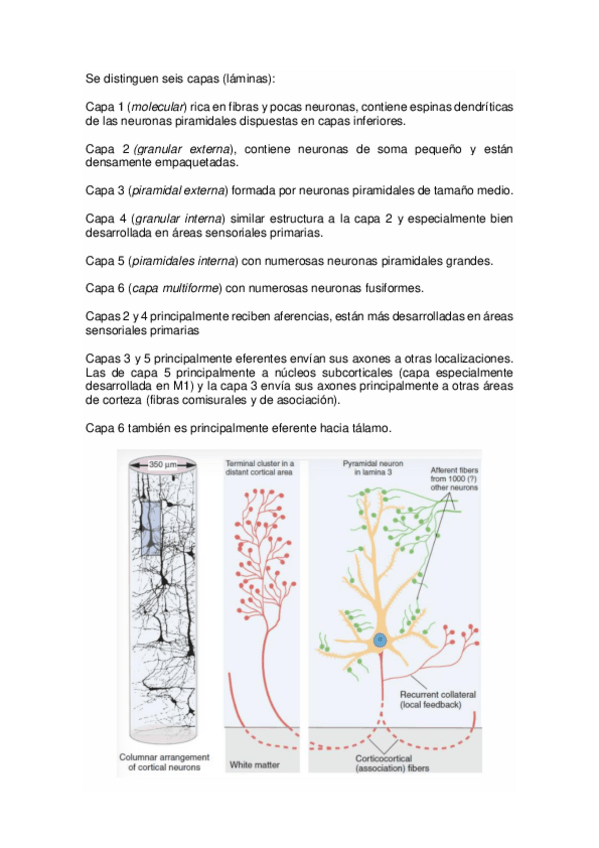 Se distinguen seis capas (láminas):

Capa 1 (molecular) rica en fibras y pocas neuronas, contiene espinas dendríticas de las neuronas piramidales dispuestas en capas inferiores.

Capa 2 (granular externa), contiene neuronas de soma pequeño y están densamente empaquetadas.

Capa 3 (piramidal externa) formada por neuronas piramidales de tamaño medio.

Capa 4 (granular interna) similar estructura a la capa 2 y especialmente bien desarrollada en áreas sensoriales primarias.

Capa 5 (piramidales interna) con numerosas neuronas piramidales grandes.

Capa 6 (capa multiforme) con numerosas neuronas fusiformes.

Capas 2 y 4 principalmente reciben aferencias, están más desarrolladas en áreas sensoriales primarias

Capas 3 y 5 principalmente eferentes envían sus axones a otras localizaciones. Las de capa 5 principalmente a núcleos subcorticales (capa especialmente desarrollada en M1) y la capa 3 envía sus axones principalmente a otras áreas de corteza (fibras comisurales y de asociación).

Capa 6 también es principalmente eferente hacia tálamo.

350 µm
Columnar arrangement of cortical neurons
Terminal cluster in a distant cortical area
White matter
Pyramidal neuron in lamina 3
Afferent fibers from 1000 (?) other neurons
Recurrent collateral (local feedback)
Corticocortical (association) fibers