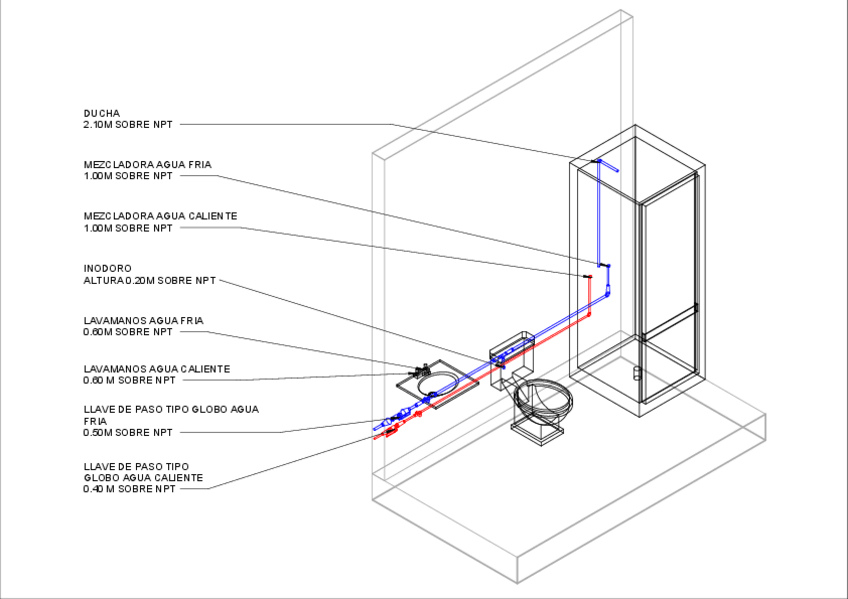 DUCHA
2.10M SOBRE NPT

MEZCLADORA AGUA FRIA
1.00M SOBRE NPT

MEZCLADORA AGUA CALIENTE
1.00M SOBRE NPT

INODORO
ALTURA 0.20M SOBRE NPT

LAVAMANOS AGUA FRIA
0.60M SOBRE NPT

LAVAMANOS AGUA CALIENTE
0.60 M SOBRE NPT

LLAVE DE PASO TIPO GLOBO AGUA FRIA
0.50M SOBRE NPT

LLAVE DE PASO TIPO GLOBO AGUA CALIENTE
0.40 M SOBRE NPT