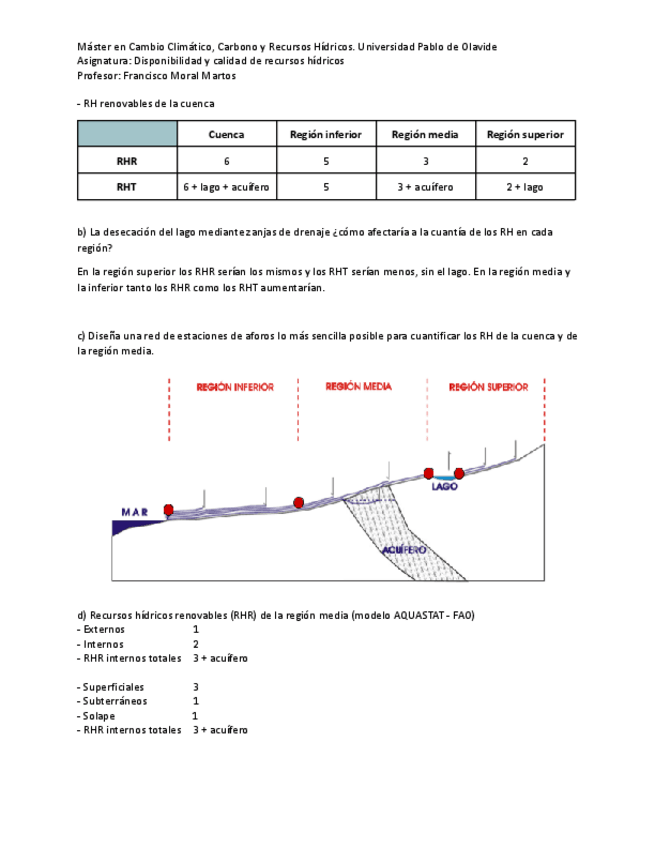 Máster en Cambio Climático, Carbono y Recursos Hídricos. Universidad Pablo de Olavide
Asignatura: Disponibilidad y calidad de recursos hídricos
Profesor: Francisco Moral Martos

- RH renovables de la cuenca

| | Cuenca | Región inferior | Región media | Región superior |
|---|---|---|---|---|
| RHR | 6 | 5 | 3 | 2 |
| RHT | 6 + lago + acuífero | 5 | 3 + acuífero | 2 + lago |

b) La desecación del lago mediante zanjas de drenaje ¿cómo afectaría a la cuantía de los RH en cada región?

En la región superior los RHR serían los mismos y los RHT serían menos, sin el lago. En la región media y la inferior tanto los RHR como los RHT aumentarían.

c) Diseña una red de estaciones de aforos lo más sencilla posible para cuantificar los RH de la cuenca y de la región media.

REGIÓN INFERIOR
REGIÓN MEDIA
REGIÓN SUPERIOR
MAR
LAGO
ACUÍFERO

d) Recursos hídricos renovables (RHR) de la región media (modelo AQUASTAT - FAO)
- Externos 1
- Internos 2
- RHR internos totales 3 + acuífero

- Superficiales 3
- Subterráneos 1
- Solape 1
- RHR internos totales 3 + acuífero