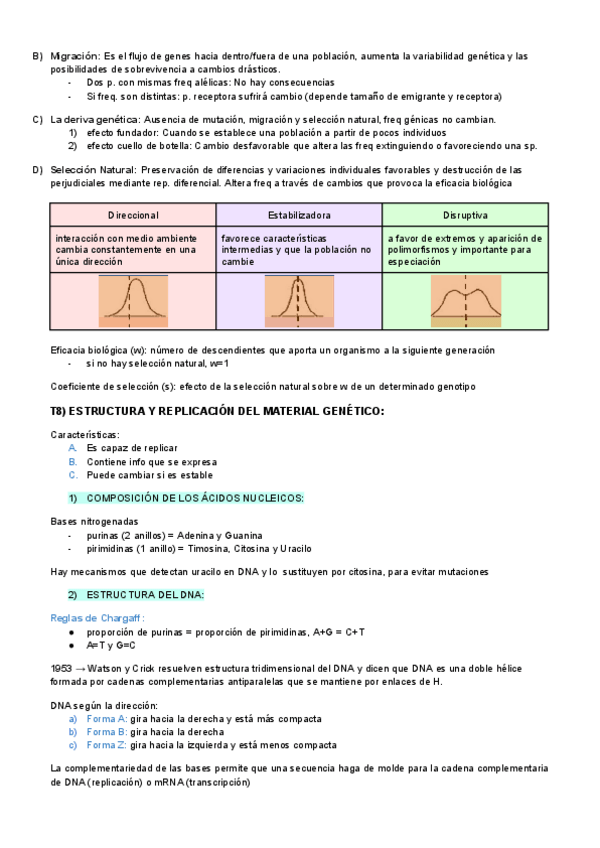 B) Migración: Es el flujo de genes hacia dentro/fuera de una población, aumenta la variabilidad genética y las posibilidades de sobrevivencia a cambios drásticos.
- Dos p. con mismas freq alélicas: No hay consecuencias
- Si freq. son distintas: p. receptora sufrirá cambio (depende tamaño de emigrante y receptora)

C) La deriva genética: Ausencia de mutación, migración y selección natural, freq génicas no cambian.
1) efecto fundador: Cuando se establece una población a partir de pocos individuos
2) efecto cuello de botella: Cambio desfavorable que altera las freq extinguiendo o favoreciendo una sp.

D) Selección Natural: Preservación de diferencias y variaciones individuales favorables y destrucción de las perjudiciales mediante rep. diferencial. Altera freq a través de cambios que provoca la eficacia biológica

| Direccional | Estabilizadora | Disruptiva |
|---|---|---|
| interacción con medio ambiente cambia constantemente en una única dirección | favorece características intermedias y que la población no cambie | a favor de extremos y aparición de polimorfismos y importante para especiación |
| | | |

Eficacia biológica (w): número de descendientes que aporta un organismo a la siguiente generación
- si no hay selección natural, w=1

Coeficiente de selección (s): efecto de la selección natural sobre w de un determinado genotipo

T8) ESTRUCTURA Y REPLICACIÓN DEL MATERIAL GENÉTICO:

Características:
A. Es capaz de replicar
B. Contiene info que se expresa
C. Puede cambiar si es estable

1) COMPOSICIÓN DE LOS ÁCIDOS NUCLEICOS:

Bases nitrogenadas
- purinas (2 anillos) = Adenina y Guanina
- pirimidinas (1 anillo) = Timosina, Citosina y Uracilo

Hay mecanismos que detectan uracilo en DNA y lo sustituyen por citosina, para evitar mutaciones

2) ESTRUCTURA DEL DNA:

Reglas de Chargaff:
● proporción de purinas = proporción de pirimidinas, A+G = C+T
● A=T y G=C

1953 → Watson y Crick resuelven estructura tridimensional del DNA y dicen que DNA es una doble hélice formada por cadenas complementarias antiparalelas que se mantiene por enlaces de H.

DNA según la dirección:
a) Forma A: gira hacia la derecha y está más compacta
b) Forma B: gira hacia la derecha
c) Forma Z: gira hacia la izquierda y está menos compacta

La complementariedad de las bases permite que una secuencia haga de molde para la cadena complementaria de DNA (replicación) o mRNA (transcripción)