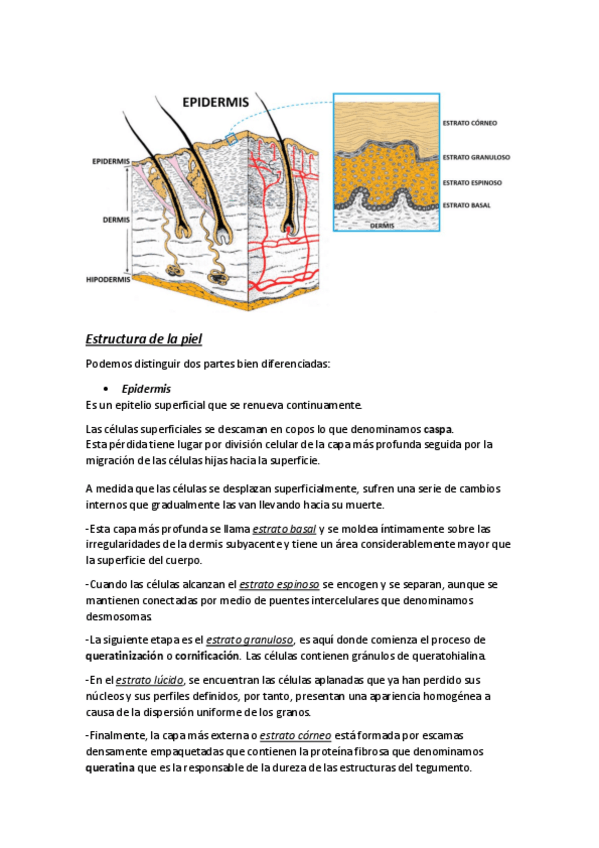 EPIDERMIS

EPIDERMIS

DERMIS

HIPODERMIS

ESTRATO CÓRNEO

ESTRATO GRANULOSO

ESTRATO ESPINOSO

ESTRATO BASAL

DERMIS

Estructura de la piel

Podemos distinguir dos partes bien diferenciadas:

• Epidermis

Es un epitelio superficial que se renueva continuamente.

Las células superficiales se descaman en copos lo que denominamos caspa.
Esta pérdida tiene lugar por división celular de la capa más profunda seguida por la migración de las células hijas hacia la superficie.

A medida que las células se desplazan superficialmente, sufren una serie de cambios internos que gradualmente las van llevando hacia su muerte.

-Esta capa más profunda se llama estrato basal y se moldea íntimamente sobre las irregularidades de la dermis subyacente y tiene un área considerablemente mayor que la superficie del cuerpo.

-Cuando las células alcanzan el estrato espinoso se encogen y se separan, aunque se mantienen conectadas por medio de puentes intercelulares que denominamos desmosomas

-La siguiente etapa es el estrato granuloso, es aquí donde comienza el proceso de queratinización o cornificación. Las células contienen gránulos de queratohialina.

-En el estrato lúcido, se encuentran las células aplanadas que ya han perdido sus núcleos y sus perfiles definidos, por tanto, presentan una apariencia homogénea a causa de la dispersión uniforme de los granos.

-Finalmente, la capa más externa o estrato córneo está formada por escamas densamente empaquetadas que contienen la proteína fibrosa que denominamos queratina que es la responsable de la dureza de las estructuras del tegumento.