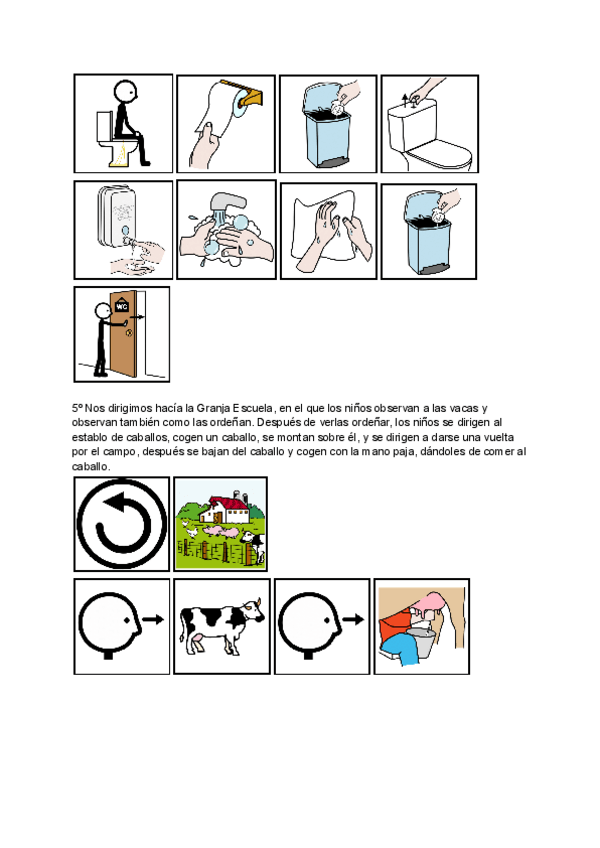 WC

5º Nos dirigimos hacía la Granja Escuela, en el que los niños observan a las vacas y observan también como las ordeñan. Después de verlas ordeñar, los niños se dirigen al establo de caballos, cogen un caballo, se montan sobre él, y se dirigen a darse una vuelta por el campo, después se bajan del caballo y cogen con la mano paja, dándoles de comer al caballo.