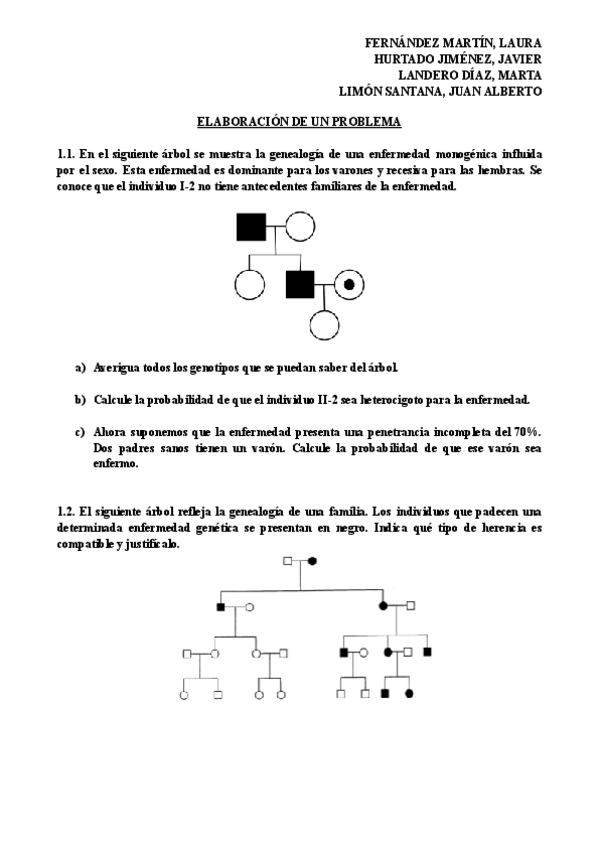 FERNÁNDEZ MARTÍN, LAURA
HURTADO JIMÉNEZ, JAVIER
LANDERO DÍAZ, MARTA
LIMÓN SANTANA, JUAN ALBERTO

ELABORACIÓN DE UN PROBLEMA

1.1. En el siguiente árbol se muestra la genealogía de una enfermedad monogénica influida por el sexo. Esta enfermedad es dominante para los varones y recesiva para las hembras. Se conoce que el individuo I-2 no tiene antecedentes familiares de la enfermedad.

a) Averigua todos los genotipos que se puedan saber del árbol.

b) Calcule la probabilidad de que el individuo II-2 sea heterocigoto para la enfermedad.

c) Ahora suponemos que la enfermedad presenta una penetrancia incompleta del 70%. Dos padres sanos tienen un varón. Calcule la probabilidad de que ese varón sea enfermo.

1.2. El siguiente árbol refleja la genealogía de una familia. Los individuos que padecen una determinada enfermedad genética se presentan en negro. Indica qué tipo de herencia es compatible y justifícalo.