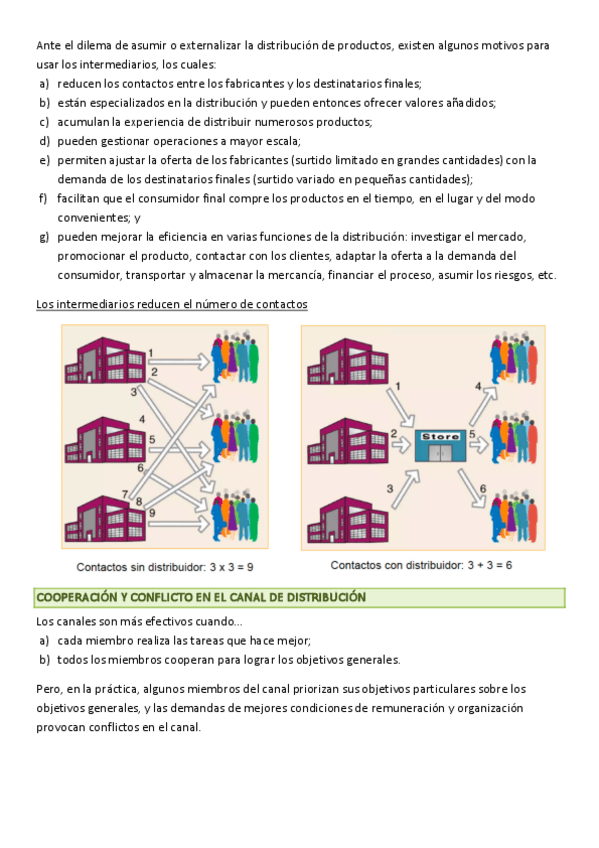 Ante el dilema de asumir o externalizar la distribución de productos, existen algunos motivos para usar los intermediarios, los cuales:
a) reducen los contactos entre los fabricantes y los destinatarios finales;
b) están especializados en la distribución y pueden entonces ofrecer valores añadidos;
c) acumulan la experiencia de distribuir numerosos productos;
d) pueden gestionar operaciones a mayor escala;
e) permiten ajustar la oferta de los fabricantes (surtido limitado en grandes cantidades) con la demanda de los destinatarios finales (surtido variado en pequeñas cantidades);
f) facilitan que el consumidor final compre los productos en el tiempo, en el lugar y del modo convenientes; y
g) pueden mejorar la eficiencia en varias funciones de la distribución: investigar el mercado, promocionar el producto, contactar con los clientes, adaptar la oferta a la demanda del consumidor, transportar y almacenar la mercancía, financiar el proceso, asumir los riesgos, etc.

Los intermediarios reducen el número de contactos

1
2
3
4
5
6
7
8
9
Contactos sin distribuidor: 3 x 3 = 9

1
2
3
Store
4
5
6
Contactos con distribuidor: 3 + 3 = 6

COOPERACIÓN Y CONFLICTO EN EL CANAL DE DISTRIBUCIÓN

Los canales son más efectivos cuando...
a) cada miembro realiza las tareas que hace mejor;
b) todos los miembros cooperan para lograr los objetivos generales.

Pero, en la práctica, algunos miembros del canal priorizan sus objetivos particulares sobre los objetivos generales, y las demandas de mejores condiciones de remuneración y organización provocan conflictos en el canal.