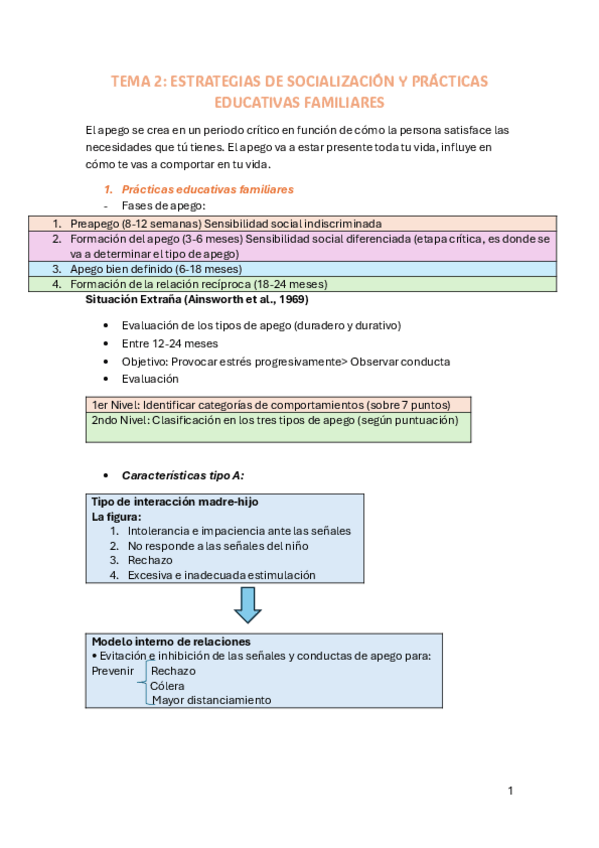 TEMA 2: ESTRATEGIAS DE SOCIALIZACIÓN Y PRÁCTICAS EDUCATIVAS FAMILIARES

El apego se crea en un periodo crítico en función de cómo la persona satisface las necesidades que tú tienes. El apego va a estar presente toda tu vida, influye en cómo te vas a comportar en tu vida.

1. Prácticas educativas familiares
- Fases de apego:

1. Preapego (8-12 semanas) Sensibilidad social indiscriminada
2. Formación del apego (3-6 meses) Sensibilidad social diferenciada (etapa crítica, es donde se va a determinar el tipo de apego)
3. Apego bien definido (6-18 meses)
4. Formación de la relación recíproca (18-24 meses)

Situación Extraña (Ainsworth et al., 1969)

• Evaluación de los tipos de apego (duradero y durativo)
• Entre 12-24 meses
• Objetivo: Provocar estrés progresivamente> Observar conducta
• Evaluación

1er Nivel: Identificar categorías de comportamientos (sobre 7 puntos)
2ndo Nivel: Clasificación en los tres tipos de apego (según puntuación)

• Características tipo A:

Tipo de interacción madre-hijo
La figura:
1. Intolerancia e impaciencia ante las señales
2. No responde a las señales del niño
3. Rechazo
4. Excesiva e inadecuada estimulación

Modelo interno de relaciones
• Evitación e inhibición de las señales y conductas de apego para:
Prevenir Rechazo
Cólera
Mayor distanciamiento

1