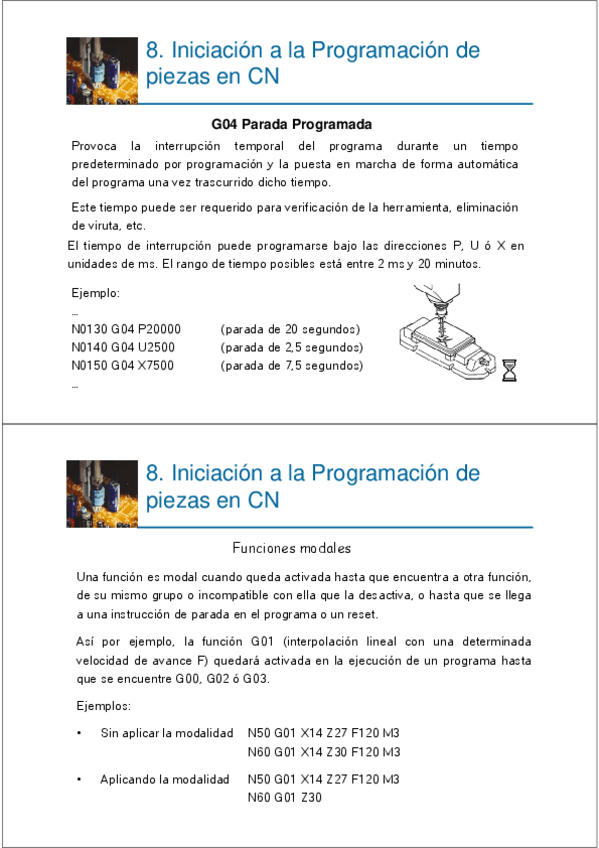 8. Iniciación a la Programación de piezas en CN

G04 Parada Programada

Provoca la interrupción temporal del programa durante un tiempo predeterminado por programación y la puesta en marcha de forma automática del programa una vez trascurrido dicho tiempo.

Este tiempo puede ser requerido para verificación de la herramienta, eliminación de viruta, etc.

El tiempo de interrupción puede programarse bajo las direcciones P, U ó X en unidades de ms. El rango de tiempo posibles está entre 2 ms y 20 minutos.

Ejemplo:
...
N0130 G04 P20000 (parada de 20 segundos)
N0140 G04 U2500 (parada de 2,5 segundos)
N0150 G04 X7500 (parada de 7,5 segundos)
...

8. Iniciación a la Programación de piezas en CN

Funciones modales

Una función es modal cuando queda activada hasta que encuentra a otra función, de su mismo grupo o incompatible con ella que la desactiva, o hasta que se llega a una instrucción de parada en el programa o un reset.

Así por ejemplo, la función G01 (interpolación lineal con una determinada velocidad de avance F) quedará activada en la ejecución de un programa hasta que se encuentre G00, G02 ó G03.

Ejemplos:

• Sin aplicar la modalidad N50 G01 X14 Z27 F120 M3
N60 G01 X14 Z30 F120 M3

• Aplicando la modalidad N50 G01 X14 Z27 F120 M3
N60 G01 Z30