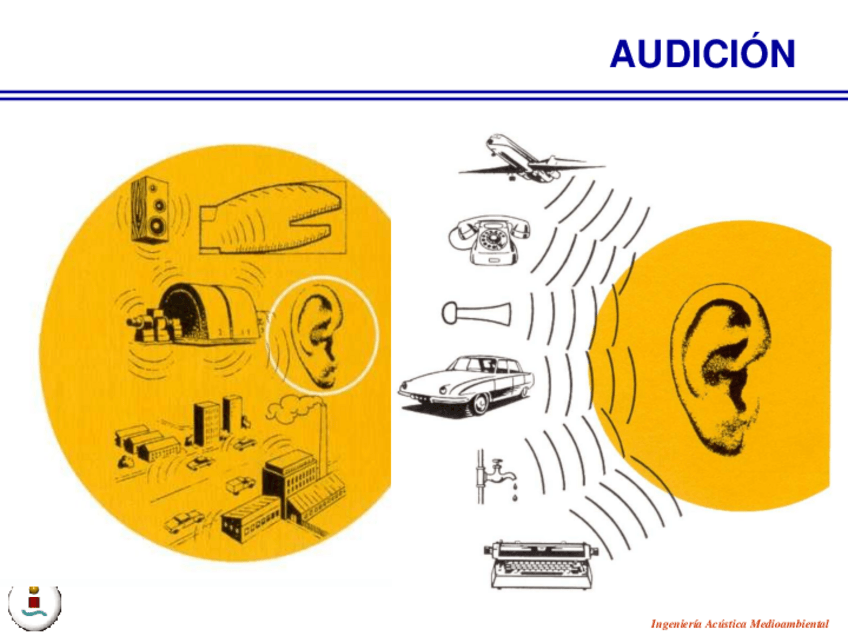 AUDICIÓN

Ingeniería Acústica Medioambiental