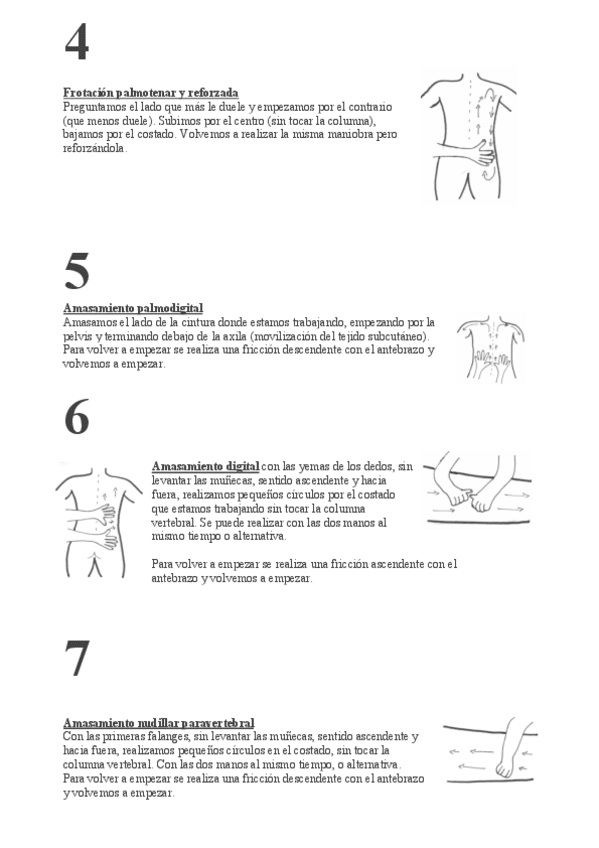 4

Frotación palmotenar y reforzada
Preguntamos el lado que más le duele y empezamos por el contrario (que menos duele). Subimos por el centro (sin tocar la columna), bajamos por el costado. Volvemos a realizar la misma maniobra pero reforzándola.

5

Amasamiento palmodigital
Amasamos el lado de la cintura donde estamos trabajando, empezando por la pelvis y terminando debajo de la axila (movilización del tejido subcutáneo). Para volver a empezar se realiza una fricción descendente con el antebrazo y volvemos a empezar.

6

Amasamiento digital con las yemas de los dedos, sin levantar las muñecas, sentido ascendente y hacia fuera, realizamos pequeños círculos por el costado que estamos trabajando sin tocar la columna vertebral. Se puede realizar con las dos manos al mismo tiempo o alternativa.

Para volver a empezar se realiza una fricción ascendente con el antebrazo y volvemos a empezar.

7

Amasamiento nudillar paravertebral
Con las primeras falanges, sin levantar las muñecas, sentido ascendente y hacia fuera, realizamos pequeños círculos en el costado, sin tocar la columna vertebral. Con las dos manos al mismo tiempo, o alternativa. Para volver a empezar se realiza una fricción descendente con el antebrazo y volvemos a empezar.