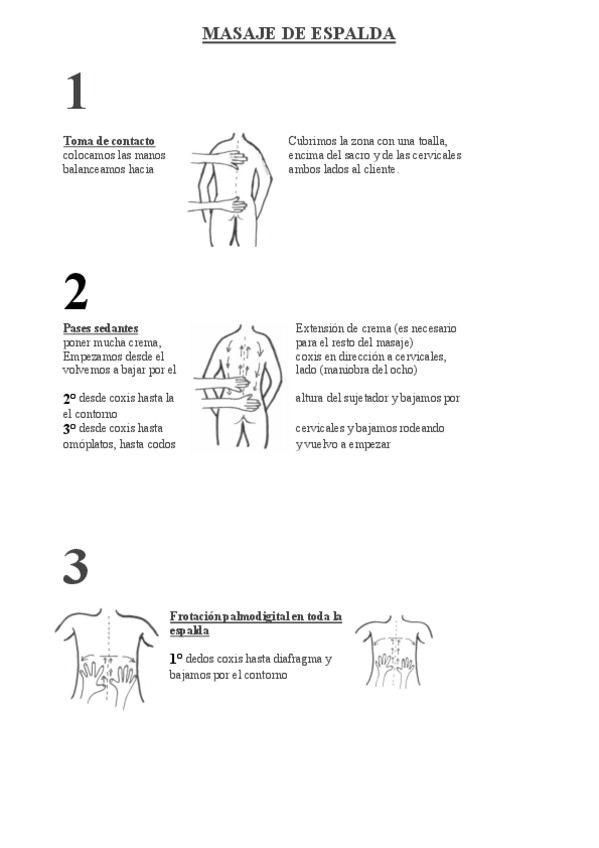 MASAJE DE ESPALDA

1

Toma de contacto
colocamos las manos
balanceamos hacia

Cubrimos la zona con una toalla, encima del sacro y de las cervicales ambos lados al cliente.

2

Pases sedantes
poner mucha crema,
Empezamos desde el
volvemos a bajar por el

2º desde coxis hasta la
el contorno
3º desde coxis hasta
omóplatos, hasta codos

Extensión de crema (es necesario para el resto del masaje)
coxis en dirección a cervicales,
lado (maniobra del ocho)

altura del sujetador y bajamos por

cervicales y bajamos rodeando
y vuelvo a empezar

3

Frotación palmodigital en toda la espalda

1º dedos coxis hasta diafragma y bajamos por el contorno