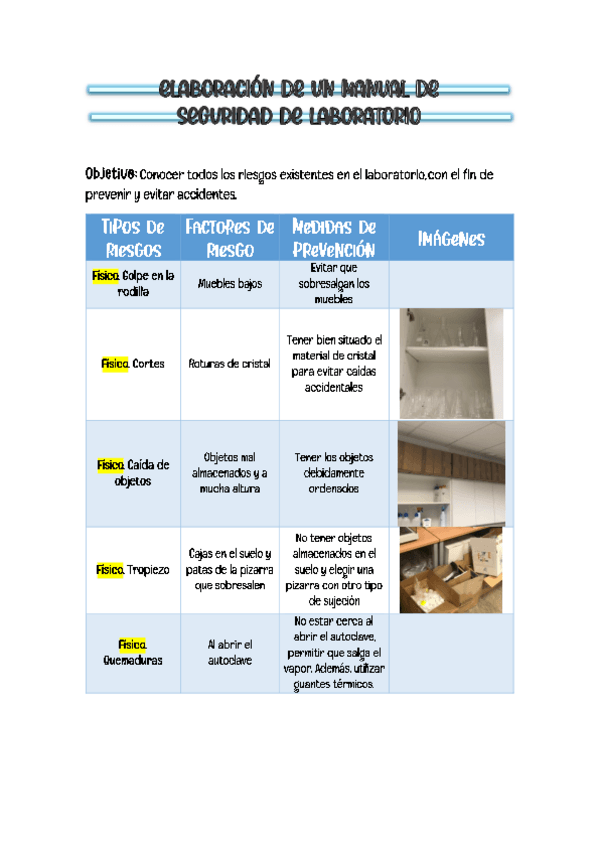 ELABORACIÓN DE UN MANUAL DE SEGURIDAD DE LABORATORIO

Objetivo: Conocer todos los riesgos existentes en el laboratorio,con el fin de prevenir y evitar accidentes.

| TIPOS DE RIESGOS | FACTORES DE RIESGO | MEDIDAS DE PREVENCIÓN | IMÁGENES |
|---|---|---|---|
| Físico. Golpe en la rodilla | Muebles bajos | Evitar que sobresalgan los muebles | |
| Físico. Cortes | Roturas de cristal | Tener bien situado el material de cristal para evitar caídas accidentales | |
| Físico. Caída de objetos | Objetos mal almacenados y a mucha altura | Tener los objetos debidamente ordenados | |
| Físico. Tropiezo | Cajas en el suelo y patas de la pizarra que sobresalen | No tener objetos almacenados en el suelo y elegir una pizarra con otro tipo de sujeción | |
| Físico. Quemaduras | Al abrir el autoclave | No estar cerca al abrir el autoclave, permitir que salga el vapor. Además, utilizar guantes térmicos. | |