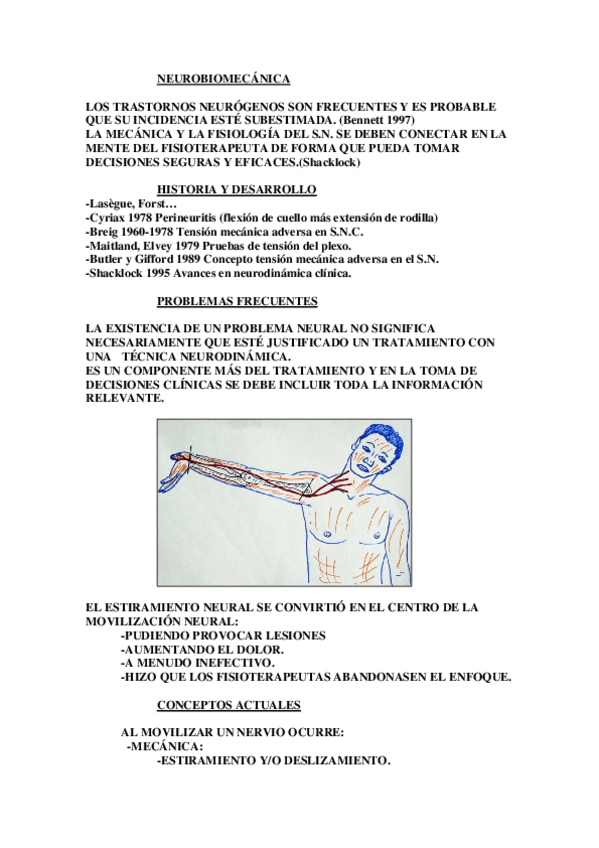 NEUROBIOMECÁNICA

LOS TRASTORNOS NEURÓGENOS SON FRECUENTES Y ES PROBABLE QUE SU INCIDENCIA ESTÉ SUBESTIMADA. (Bennett 1997)
LA MECÁNICA Y LA FISIOLOGÍA DEL S.N. SE DEBEN CONECTAR EN LA MENTE DEL FISIOTERAPEUTA DE FORMA QUE PUEDA TOMAR DECISIONES SEGURAS Y EFICACES.(Shacklock)

HISTORIA Y DESARROLLO
-Lasègue, Forst…
-Cyriax 1978 Perineuritis (flexión de cuello más extensión de rodilla)
-Breig 1960-1978 Tensión mecánica adversa en S.N.C.
-Maitland, Elvey 1979 Pruebas de tensión del plexo.
-Butler y Gifford 1989 Concepto tensión mecánica adversa en el S.N.
-Shacklock 1995 Avances en neurodinámica clínica.

PROBLEMAS FRECUENTES

LA EXISTENCIA DE UN PROBLEMA NEURAL NO SIGNIFICA NECESARIAMENTE QUE ESTÉ JUSTIFICADO UN TRATAMIENTO CON UNA TÉCNICA NEURODINÁMICA.
ES UN COMPONENTE MÁS DEL TRATAMIENTO Y EN LA TOMA DE DECISIONES CLÍNICAS SE DEBE INCLUIR TODA LA INFORMACIÓN RELEVANTE.

EL ESTIRAMIENTO NEURAL SE CONVIRTIÓ EN EL CENTRO DE LA MOVILIZACIÓN NEURAL:
-PUDIENDO PROVOCAR LESIONES
-AUMENTANDO EL DOLOR.
-A MENUDO INEFECTIVO.
-HIZO QUE LOS FISIOTERAPEUTAS ABANDONASEN EL ENFOQUE.

CONCEPTOS ACTUALES

AL MOVILIZAR UN NERVIO OCURRE:
-MECÁNICA:
-ESTIRAMIENTO Y/O DESLIZAMIENTO.